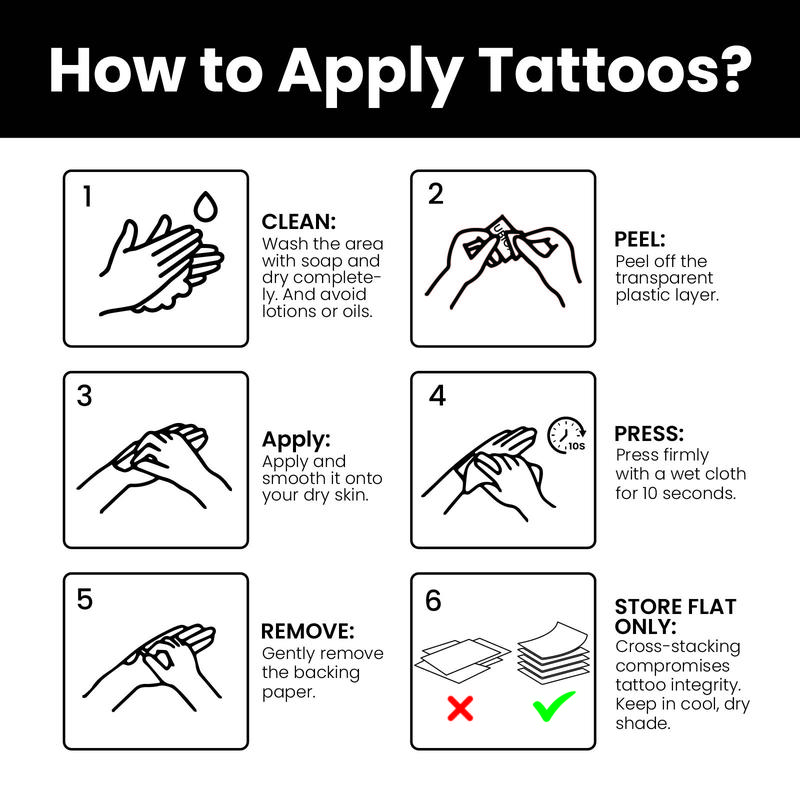 How to Apply Tattoos?

1

CLEAN:
Wash the area with soap and dry completely. And avoid lotions or oils.

2

PEEL:
Peel off the transparent plastic layer.

3

Apply:
Apply and smooth it onto your dry skin.

4

10S

PRESS:
Press firmly with a wet cloth for 10 seconds.

5

REMOVE:
Gently remove the backing paper.

6

STORE FLAT ONLY:
Cross-stacking compromises tattoo integrity. Keep in cool, dry shade.