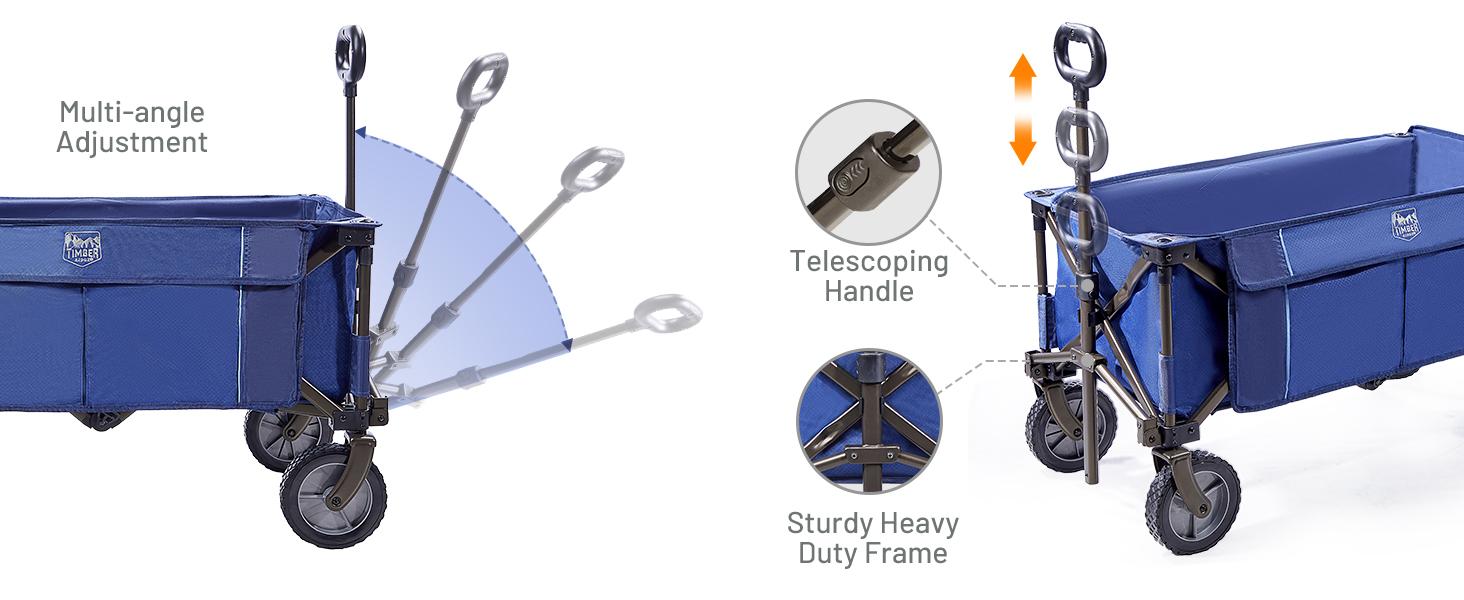 Multi-angle Adjustment

TIMBER

Telescoping Handle

Sturdy Heavy Duty Frame

TIMBER