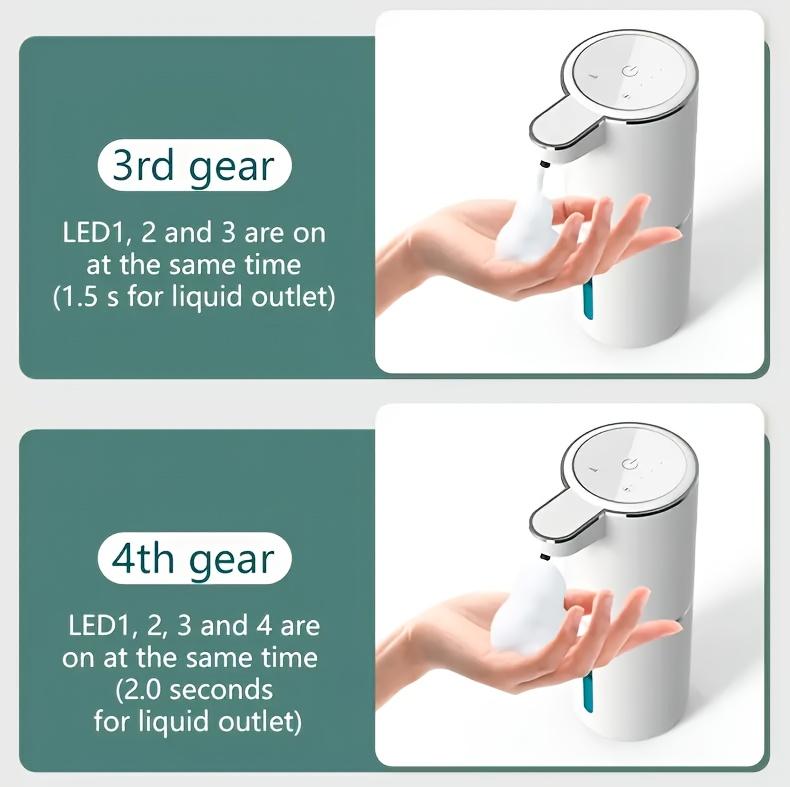 3rd gear

LED1, 2 and 3 are on at the same time (1.5 s for liquid outlet)

4th gear

LED1, 2, 3 and 4 are on at the same time (2.0 seconds for liquid outlet)