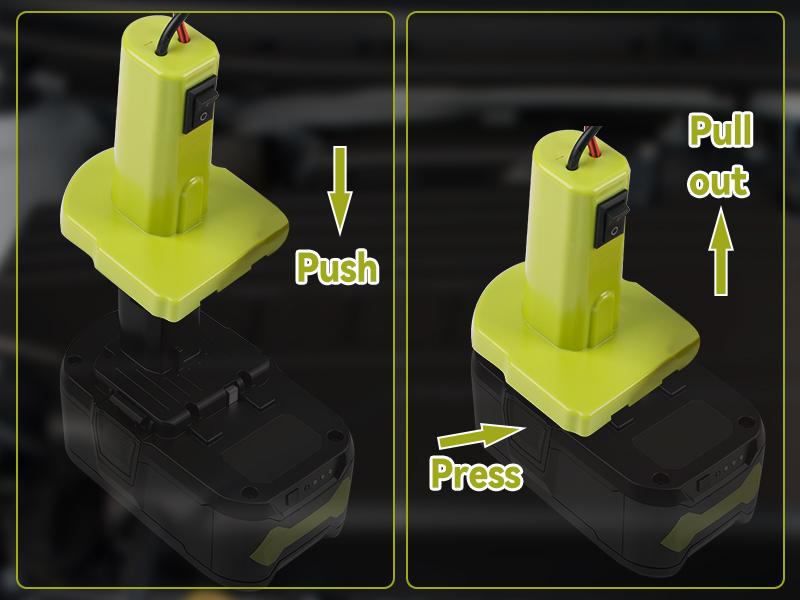 Push

Pull out

Press