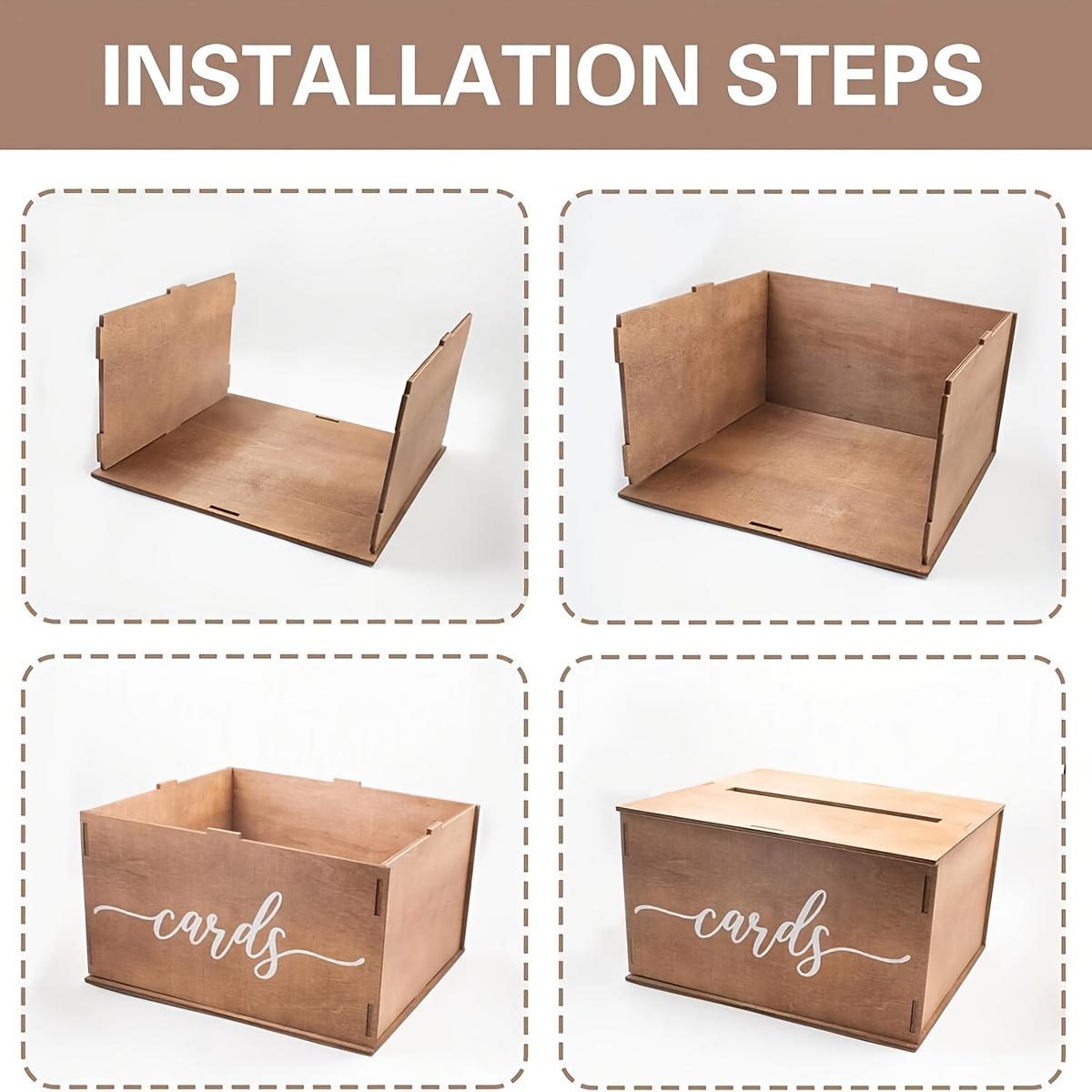 INSTALLATION STEPS

cards

cards