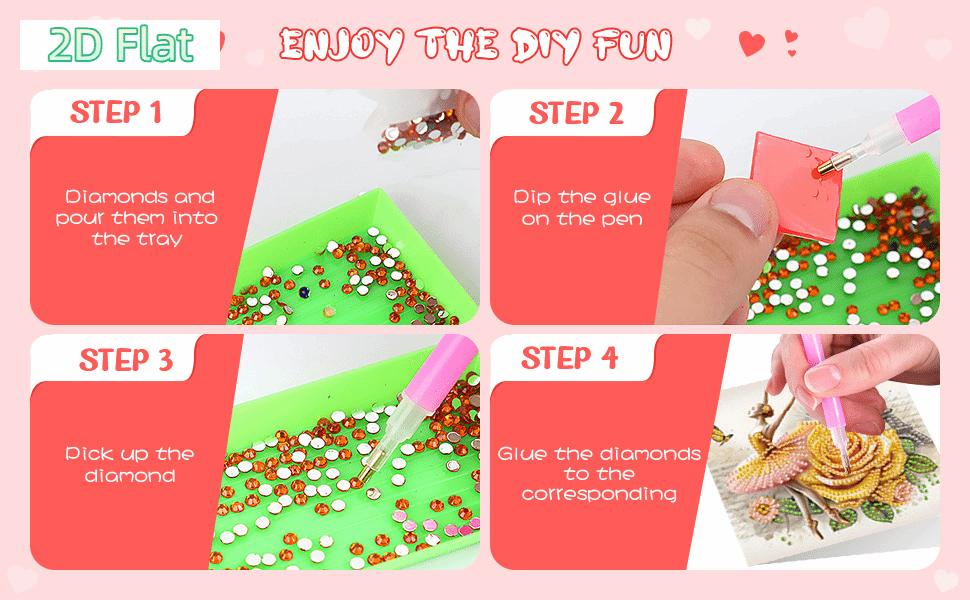 2D Flat

ENJOY THE DIY FUN

STEP 1

Diamonds and pour them into the tray

STEP 2

Dip the glue on the pen

STEP 3

Pick up the diamond

STEP 4

Glue the diamonds to the corresponding