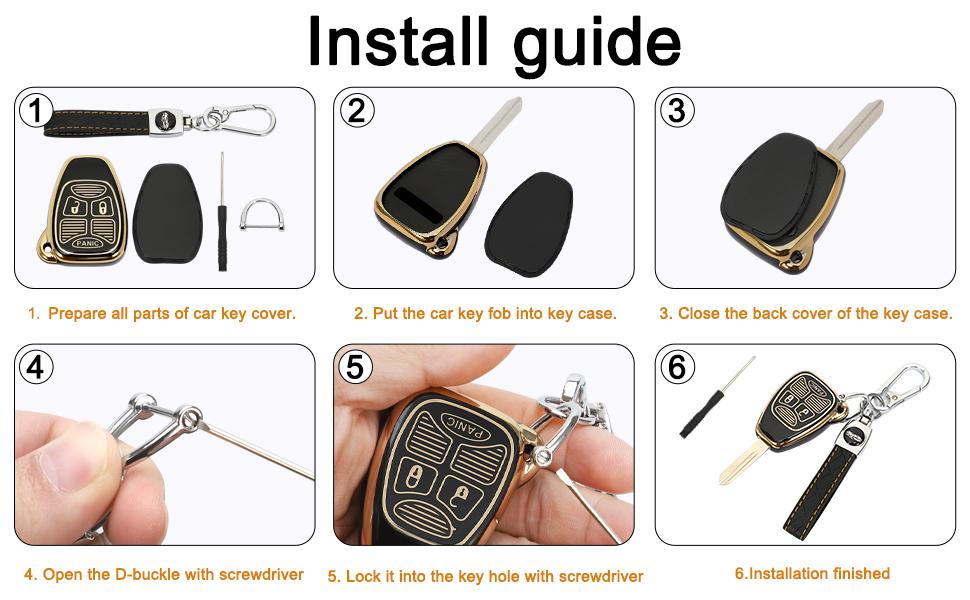 Install guide

1

PANIC

1. Prepare all parts of car key cover.

2

2. Put the car key fob into key case.

3

3. Close the back cover of the key case.

4

4. Open the D-buckle with screwdriver

5

PANIC

5. Lock it into the key hole with screwdriver

6

6.Installation finished