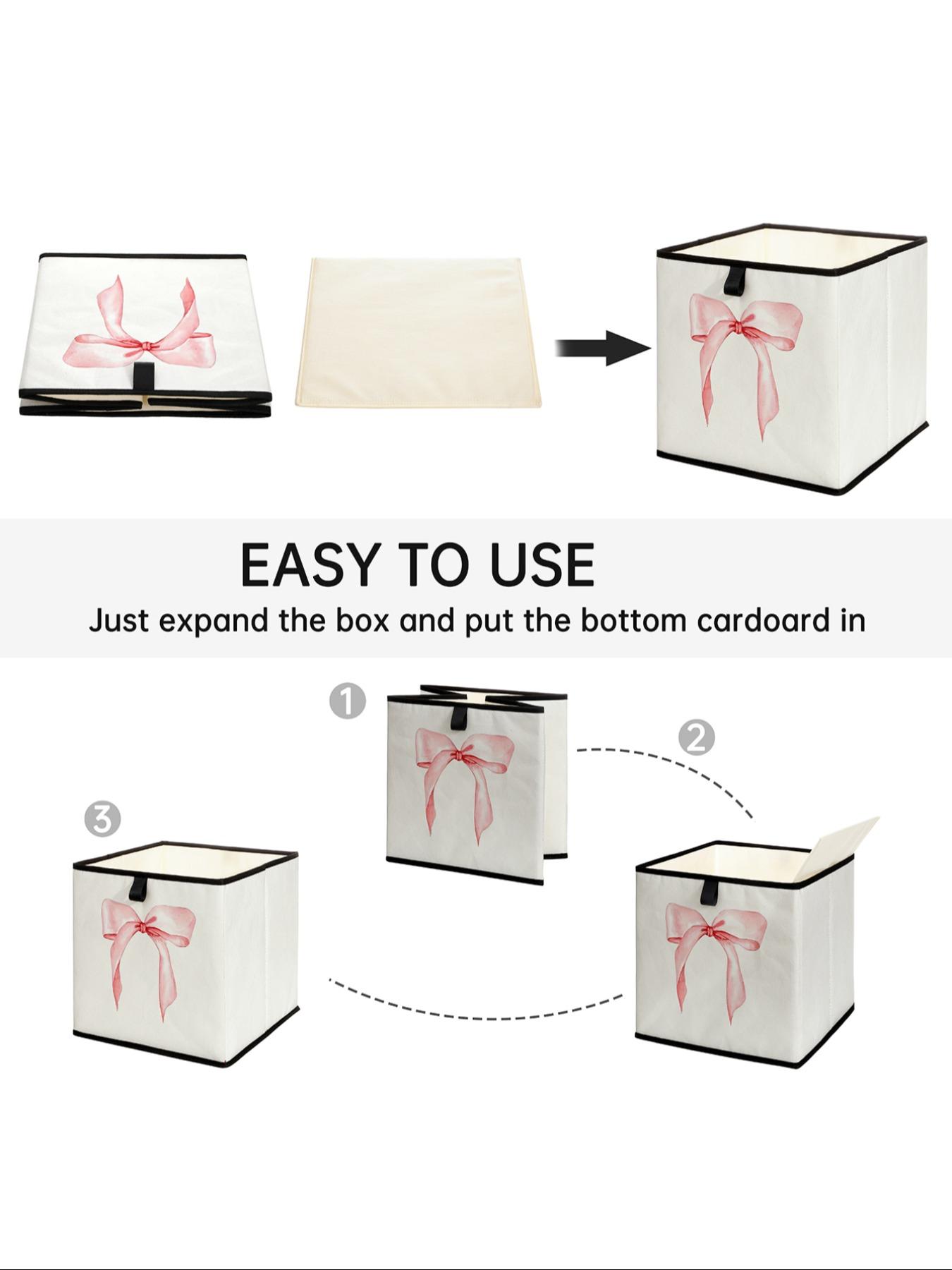 EASY TO USE

Just expand the box and put the bottom cardoard in

1

2

3