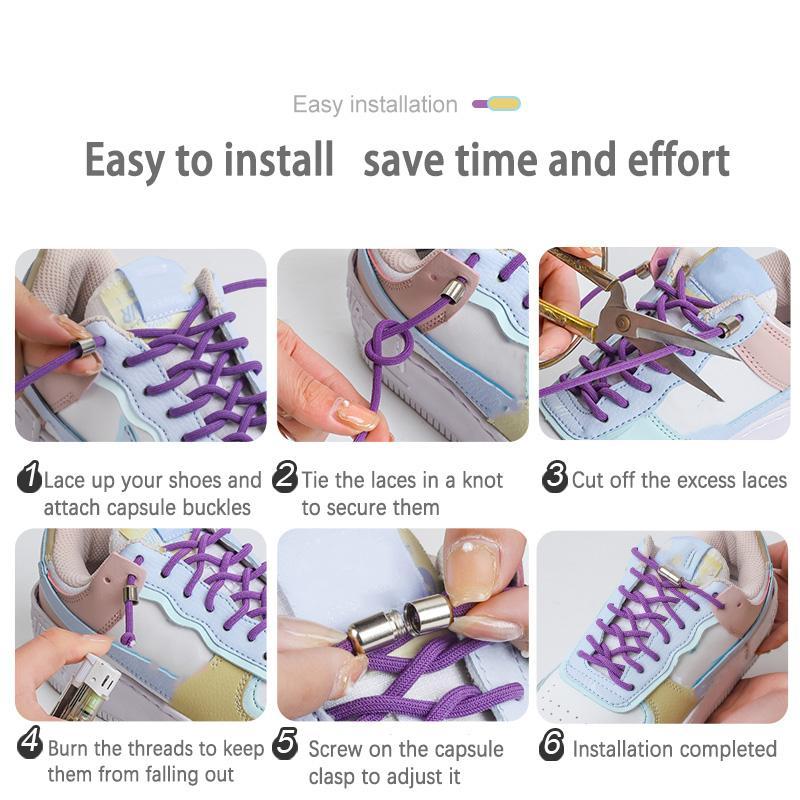 Easy installation

Easy to install save time and effort

1 Lace up your shoes and attach capsule buckles

2 Tie the laces in a knot to secure them

3 Cut off the excess laces

4 Burn the threads to keep them from falling out

5 Screw on the capsule clasp to adjust it

6 Installation completed