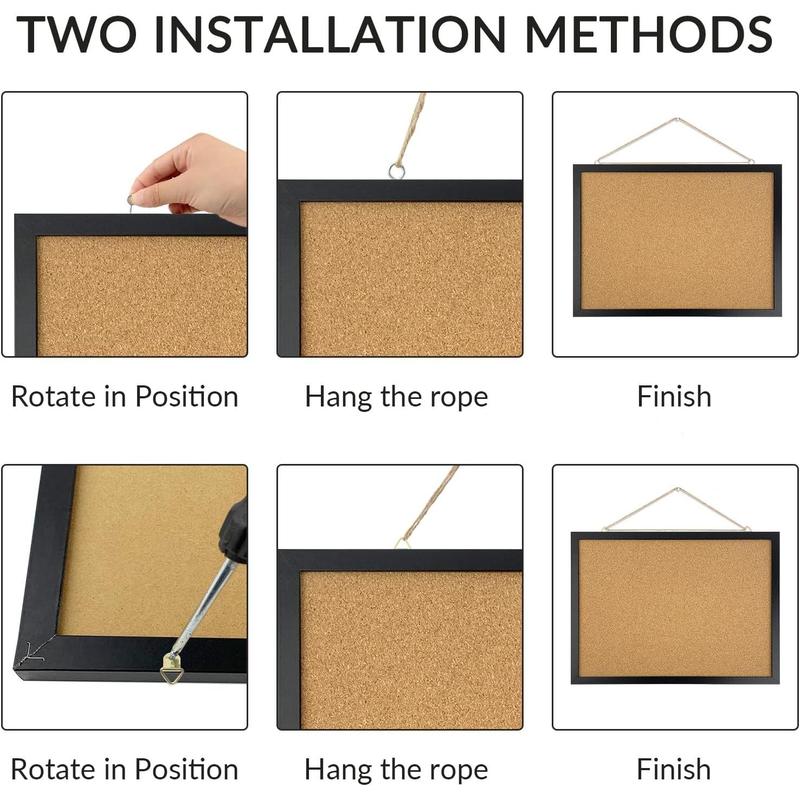 TWO INSTALLATION METHODS

Rotate in Position

Hang the rope

Finish

Rotate in Position

Hang the rope

Finish