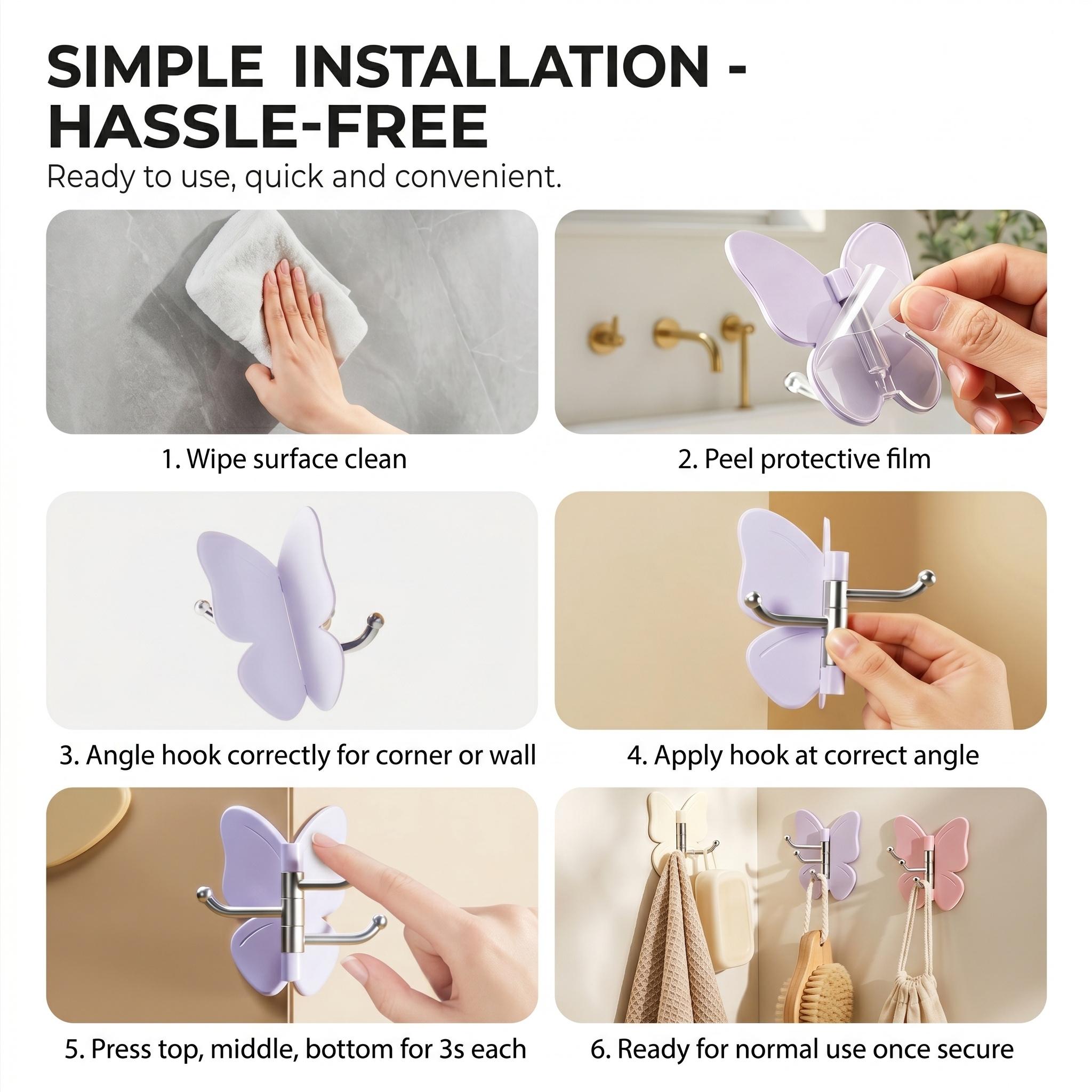 SIMPLE INSTALLATION - HASSLE-FREE

Ready to use, quick and convenient.

1. Wipe surface clean

2. Peel protective film

3. Angle hook correctly for corner or wall

4. Apply hook at correct angle

5. Press top, middle, bottom for 3s each

6. Ready for normal use once secure