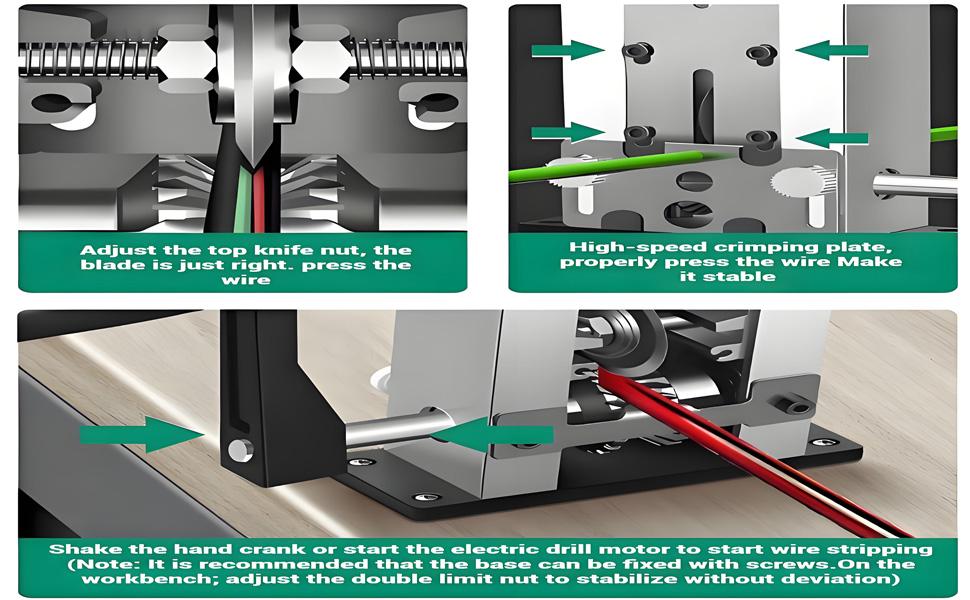 Adjust the top knife nut, the blade is just right. press the wire

High-speed crimping plate, properly press the wire Make it stable

Shake the hand crank or start the electric drill motor to start wire stripping (Note: It is recommended that the base can be fixed with screws.On the workbench; adjust the double limit nut to stabilize without deviation)