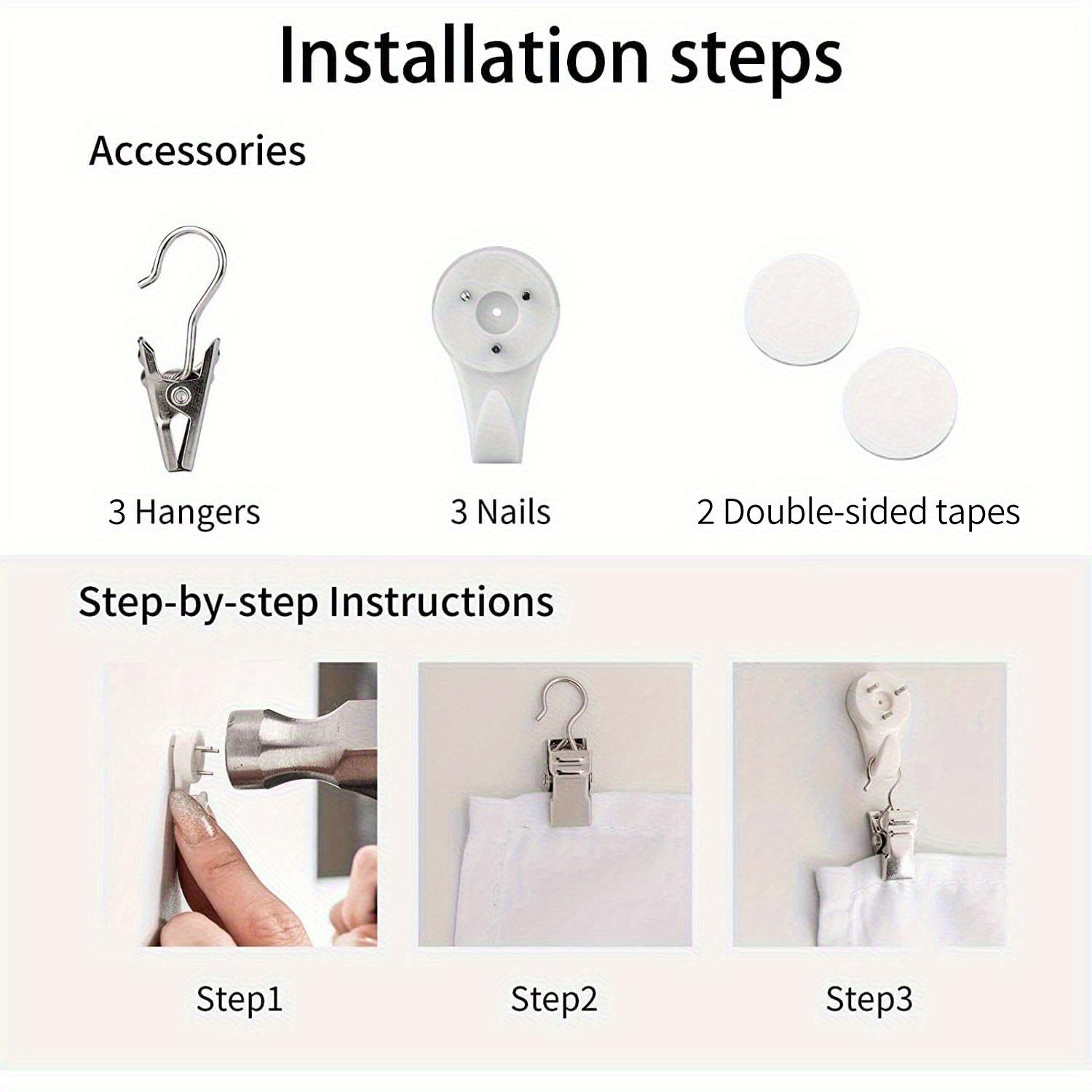 Installation steps

Accessories

3 Hangers

3 Nails

2 Double-sided tapes

Step-by-step Instructions

Step1

Step2

Step3