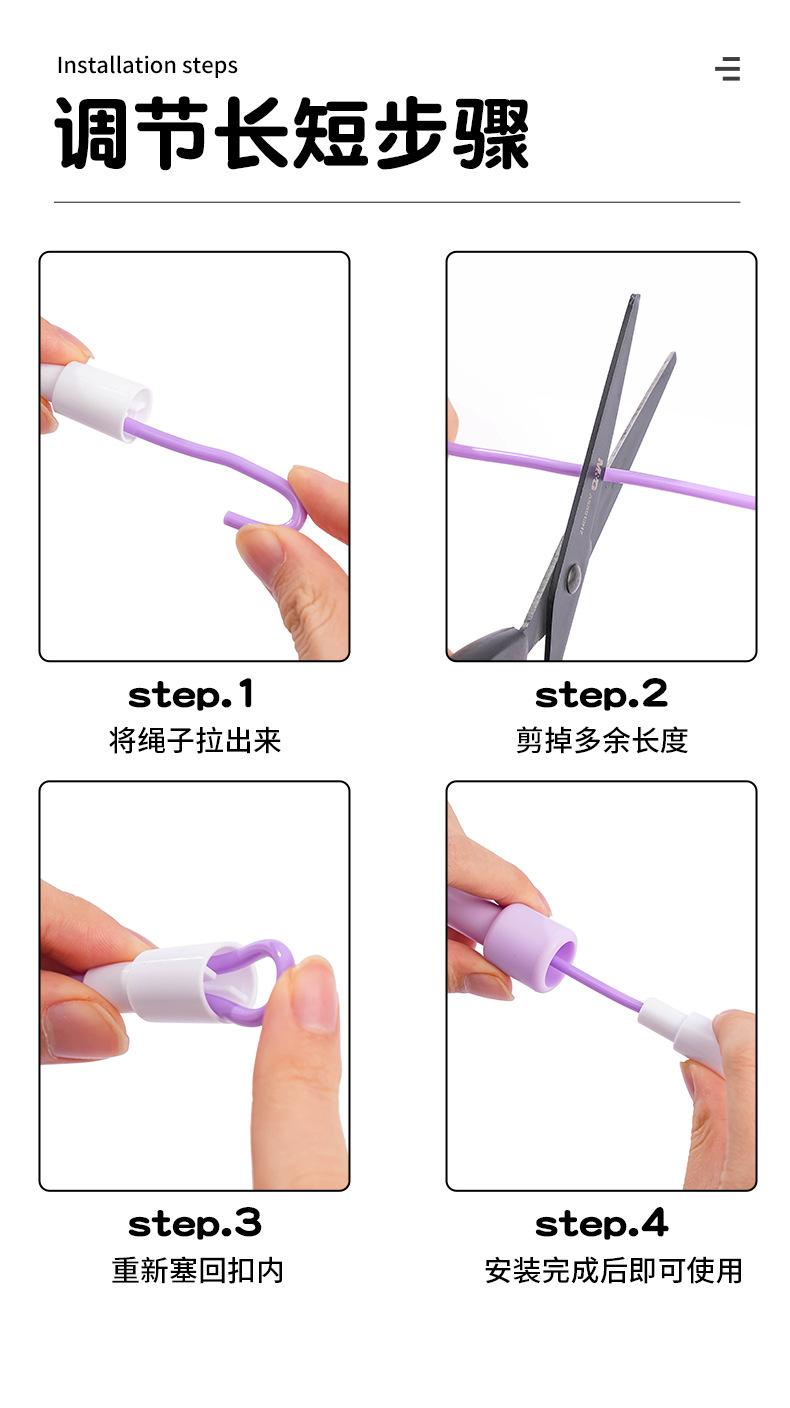 Installation steps
调节长短步骤

step.1
将绳子拉出来

step.2
剪掉多余长度

step.3
重新塞回扣内

step.4
安装完成后即可使用