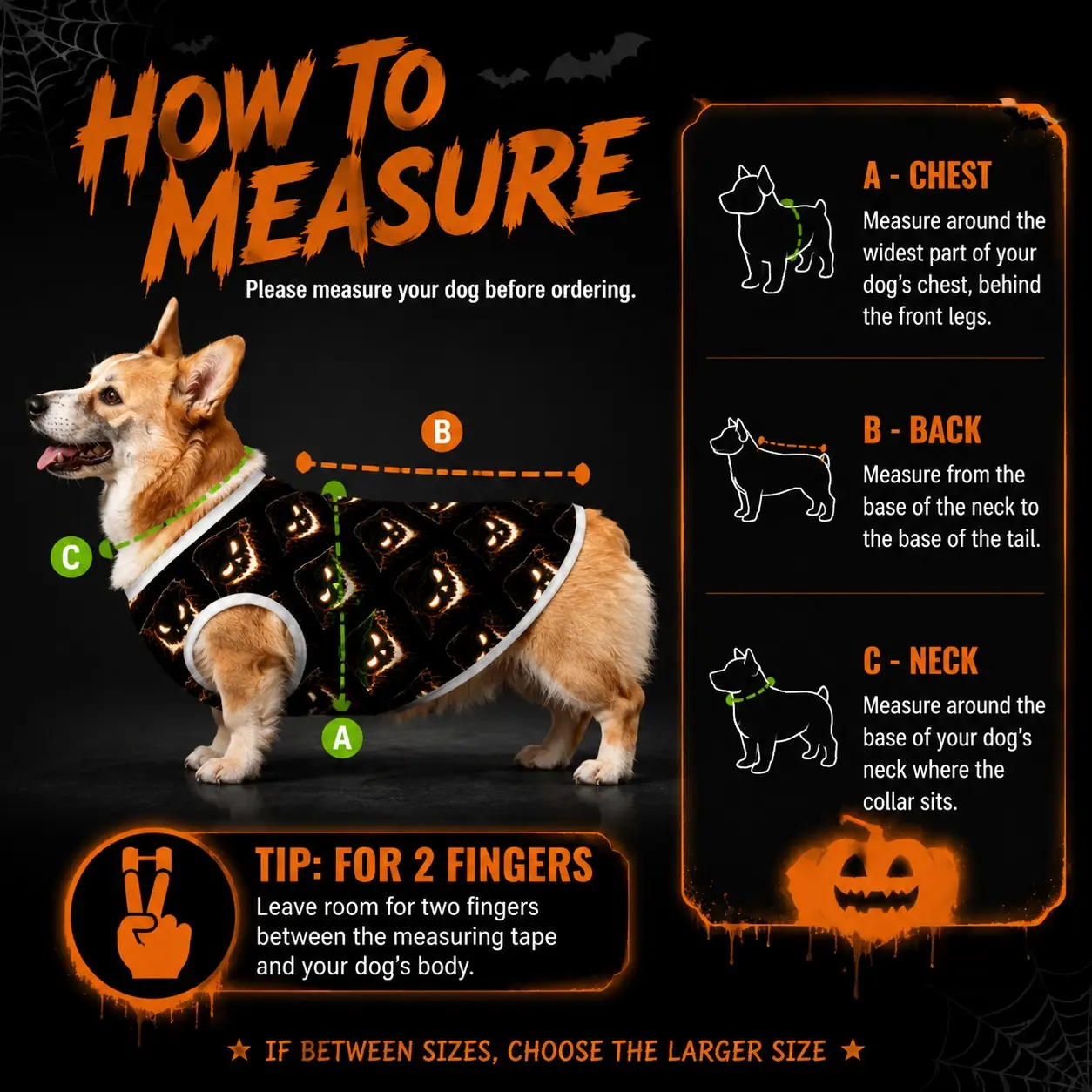 HOW TO MEASURE

Please measure your dog before ordering.

B

C

A

A - CHEST
Measure around the widest part of your dog's chest, behind the front legs.

B - BACK
Measure from the base of the neck to the base of the tail.

C - NECK
Measure around the base of your dog's neck where the collar sits.

TIP: FOR 2 FINGERS
Leave room for two fingers between the measuring tape and your dog's body.

★ IF BETWEEN SIZES, CHOOSE THE LARGER SIZE ★