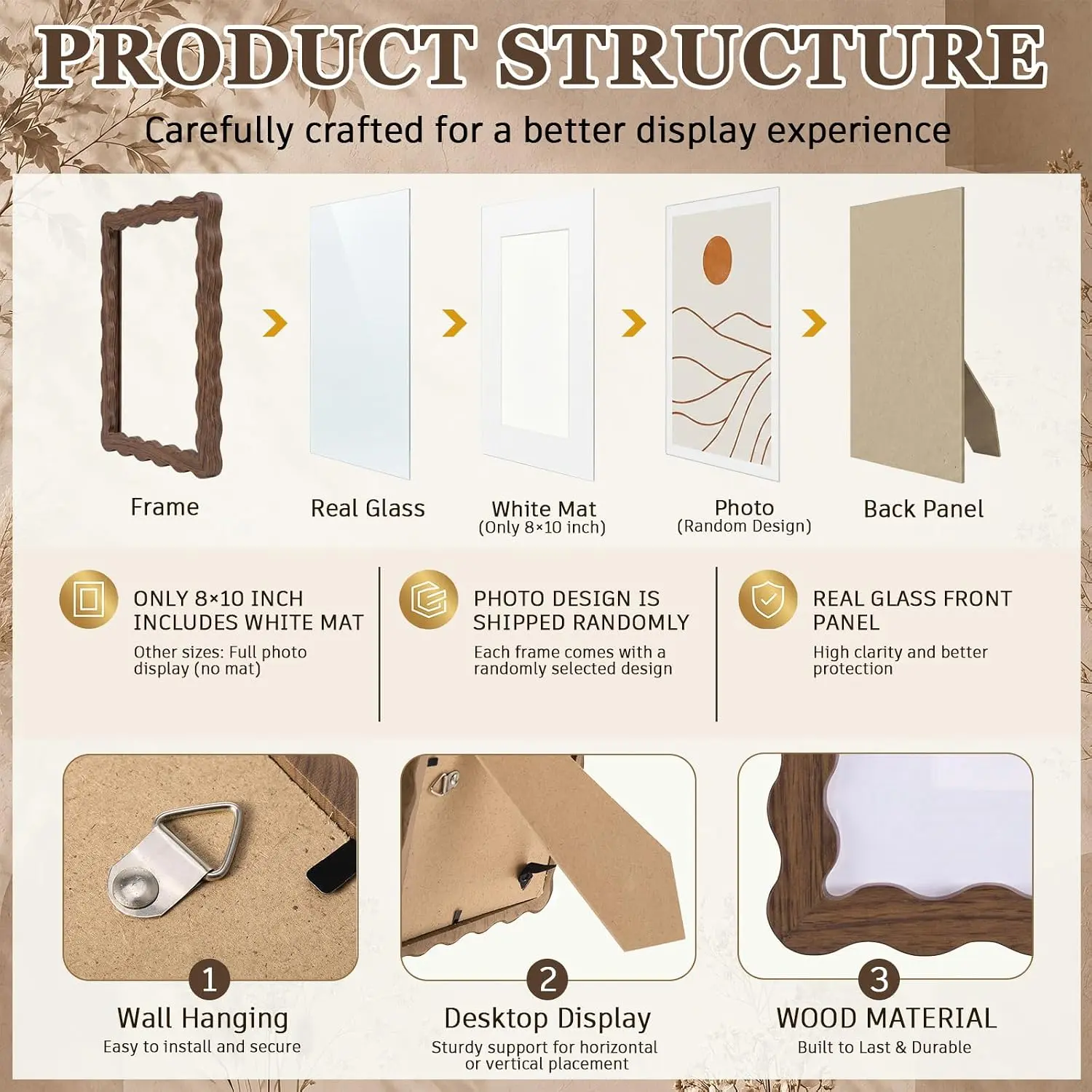 PRODUCT STRUCTURE
Carefully crafted for a better display experience

Frame

Real Glass

White Mat
(Only 8×10 inch)

Photo
(Random Design)

Back Panel

ONLY 8×10 INCH INCLUDES WHITE MAT
Other sizes: Full photo display (no mat)

PHOTO DESIGN IS SHIPPED RANDOMLY
Each frame comes with a randomly selected design

REAL GLASS FRONT PANEL
High clarity and better protection

1
Wall Hanging
Easy to install and secure

2
Desktop Display
Sturdy support for horizontal or vertical placement

3
WOOD MATERIAL
Built to Last & Durable