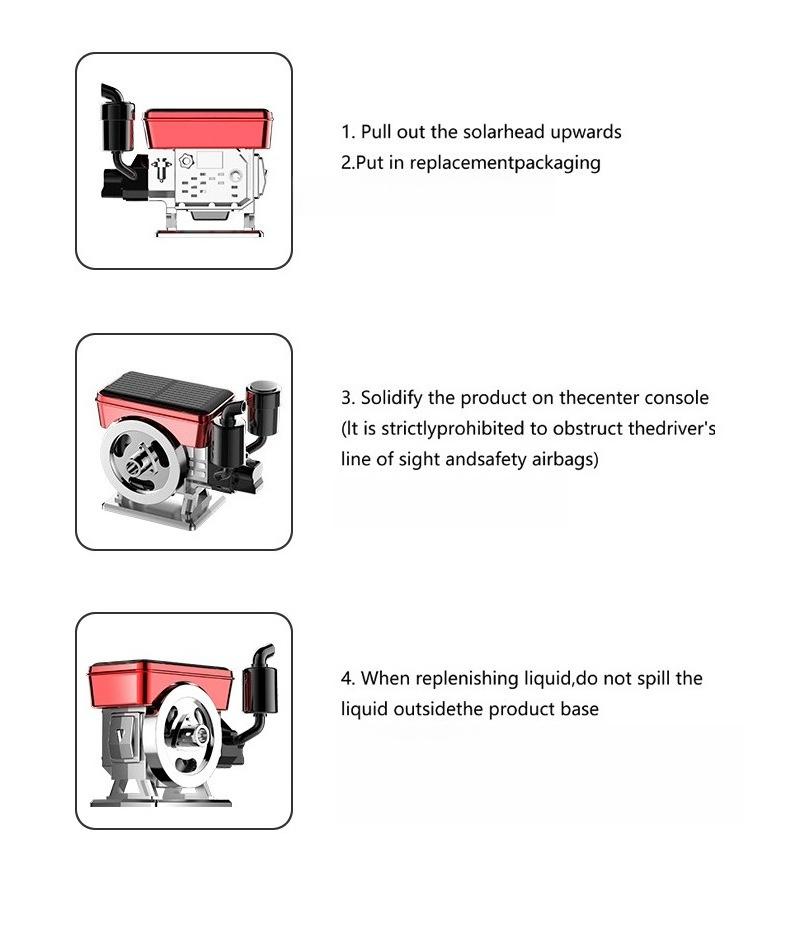 1. Pull out the solarhead upwards
2.Put in replacementpackaging

3. Solidify the product on thecenter console (It is strictlyprohibited to obstruct thedriver's line of sight andsafety airbags)

4. When replenishing liquid,do not spill the liquid outsidethe product base