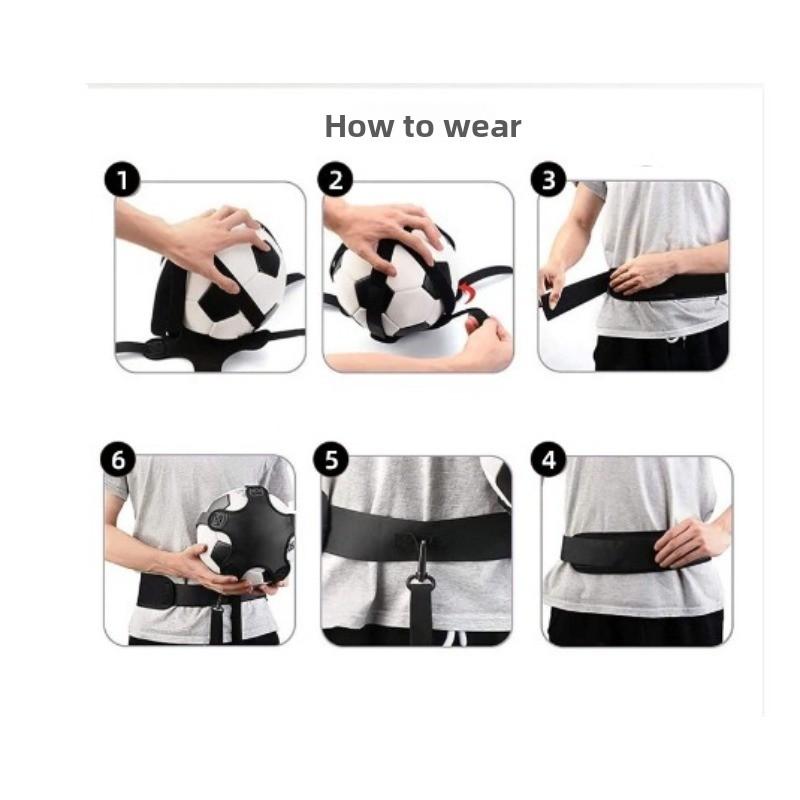 How to wear

1

2

3

6

5

4