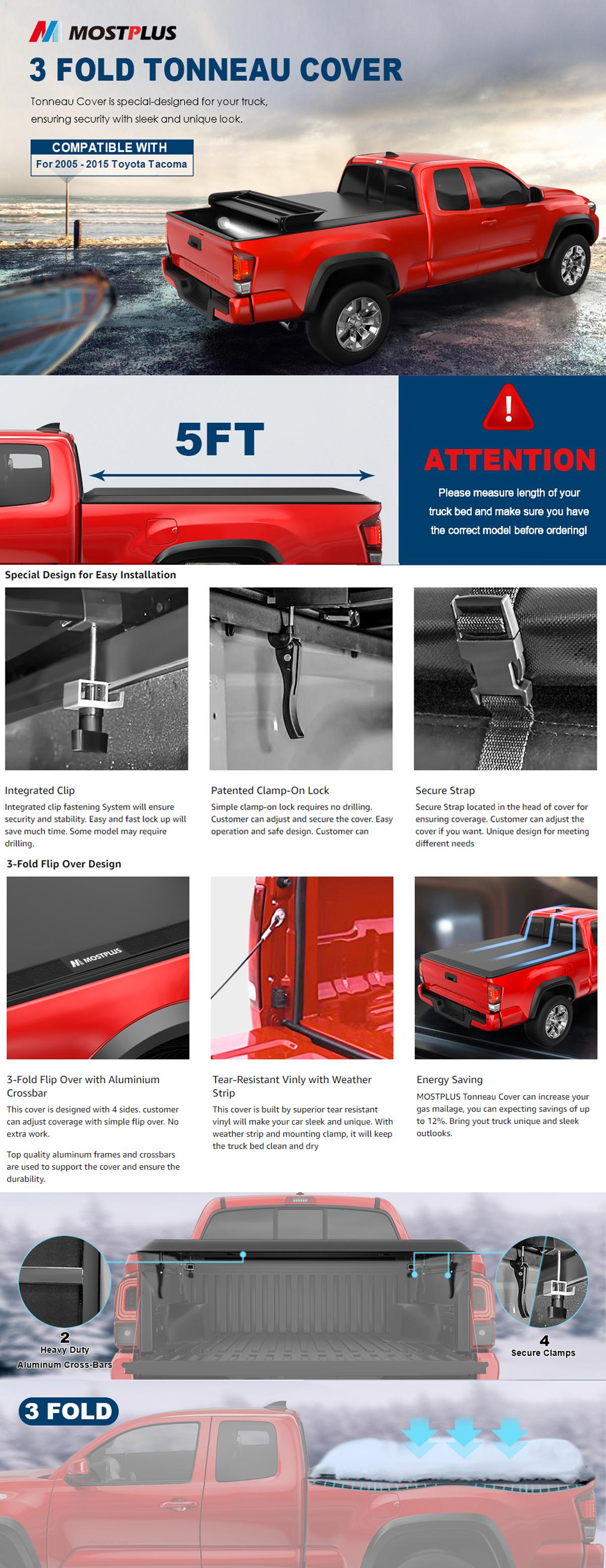 MOSTPLUS

3 FOLD TONNEAU COVER

Tonneau Cover is special-designed for your truck, ensuring security with sleek and unique look.

COMPATIBLE WITH
For 2005 - 2015 Toyota Tacoma

5FT

ATTENTION

Please measure length of your truck bed and make sure you have the correct model before ordering!

Special Design for Easy Installation

Integrated Clip
Integrated clip fastening System will ensure security and stability. Easy and fast lock up will save much time. Some model may require drilling.

Patented Clamp-On Lock
Simple clamp-on lock requires no drilling. Customer can adjust and secure the cover. Easy operation and safe design. Customer can

Secure Strap
Secure Strap located in the head of cover for ensuring coverage. Customer can adjust the cover if you want. Unique design for meeting different needs

3-Fold Flip Over Design

MOSTPLUS

3-Fold Flip Over with Aluminium Crossbar
This cover is designed with 4 sides. customer can adjust coverage with simple flip over. No extra work.

Top quality aluminum frames and crossbars are used to support the cover and ensure the durability.

Tear-Resistant Vinly with Weather Strip
This cover is built by superior tear resistant vinyl will make your car sleek and unique. With weather strip and mounting clamp, it will keep the truck bed clean and dry

Energy Saving
MOSTPLUS Tonneau Cover can increase your gas mailage, you can expecting savings of up to 12%. Bring yout truck unique and sleek outlooks.

2
Heavy Duty
Aluminum Cross-Bars

4
Secure Clamps

3 FOLD