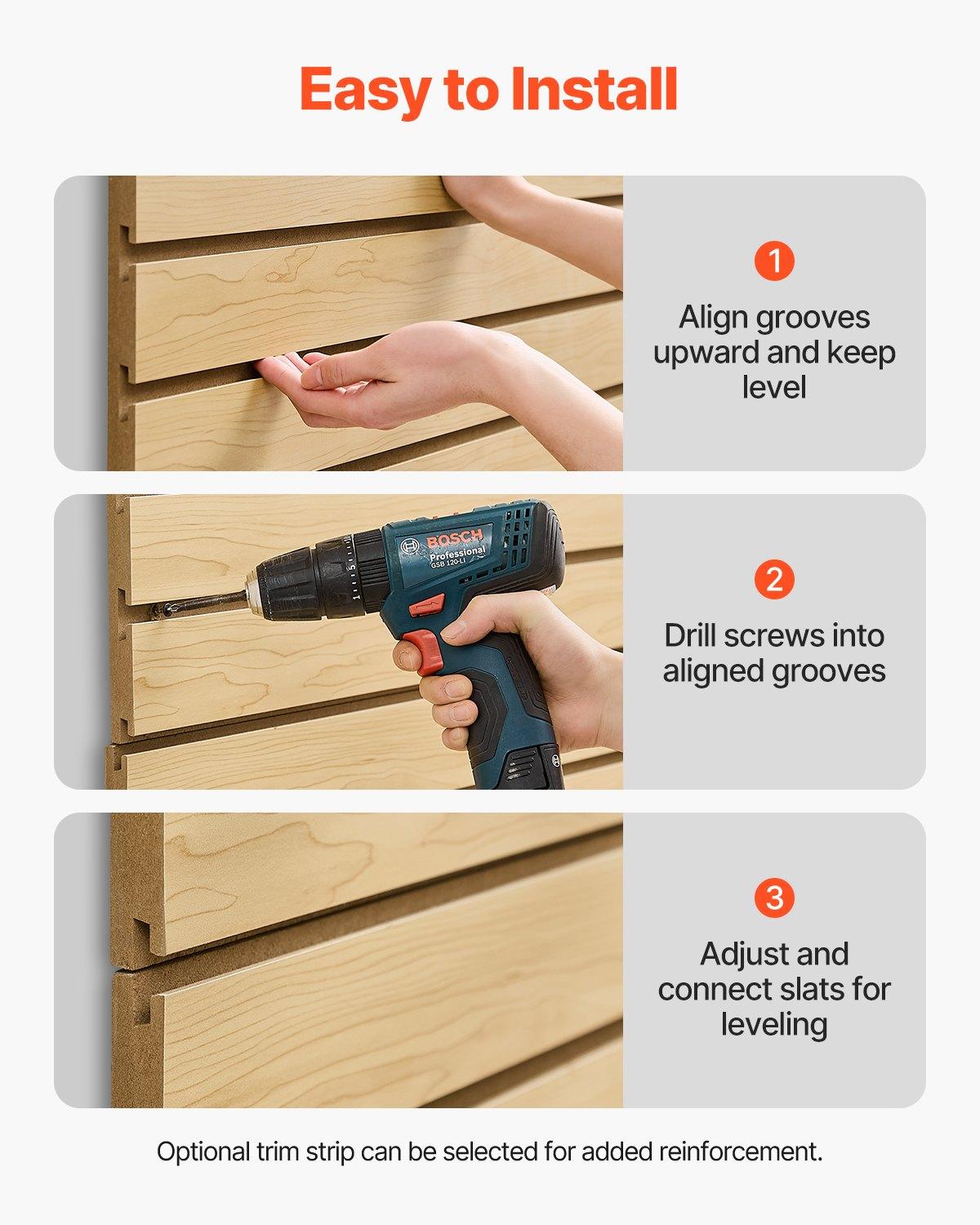 Easy to Install

1

Align grooves upward and keep level

BOSCH
Professional
GSB 120-LI

2

Drill screws into aligned grooves

3

Adjust and connect slats for leveling

Optional trim strip can be selected for added reinforcement.