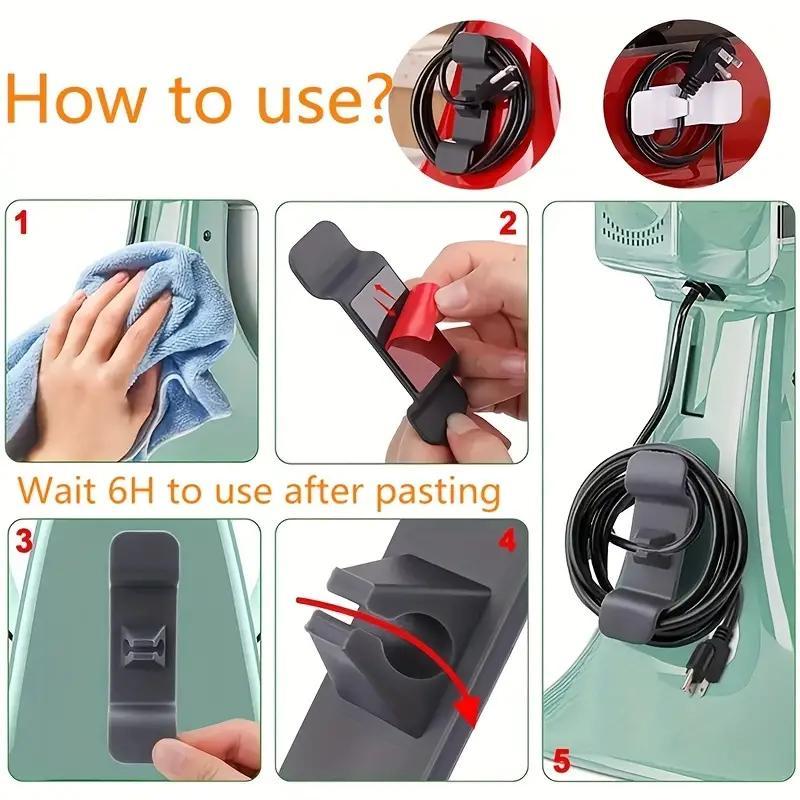 How to use?

1

2

Wait 6H to use after pasting

3

4

5