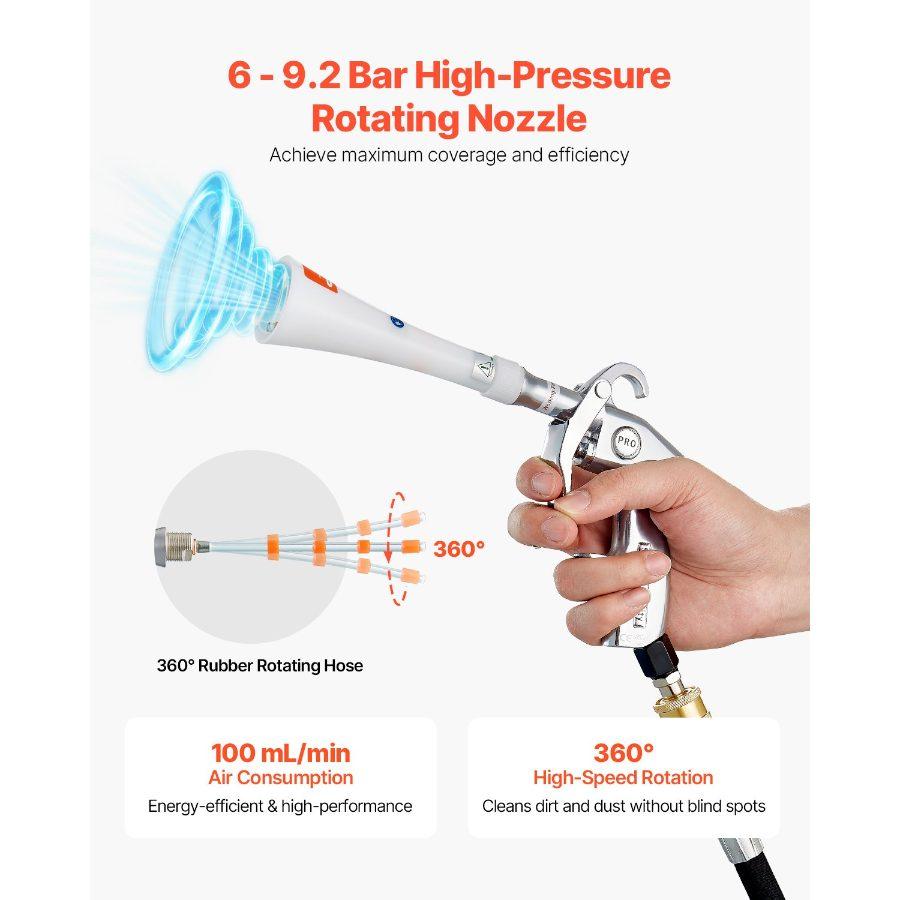 6 - 9.2 Bar High-Pressure Rotating Nozzle

Achieve maximum coverage and efficiency

PRO

360°

360° Rubber Rotating Hose

100 mL/min
Air Consumption
Energy-efficient & high-performance

360°
High-Speed Rotation
Cleans dirt and dust without blind spots