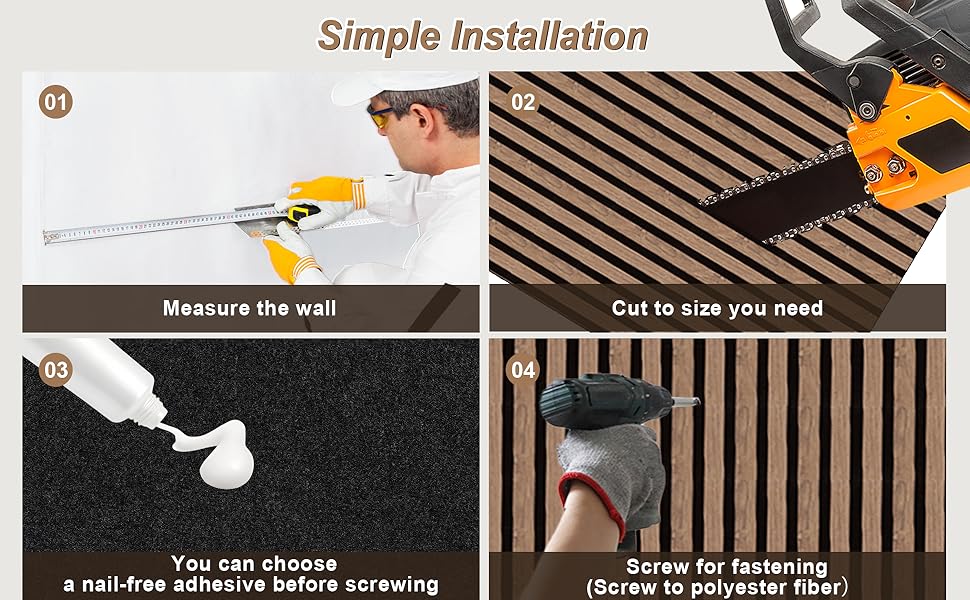 Simple Installation

01

Measure the wall

02

Cut to size you need

03

You can choose a nail-free adhesive before screwing

04

Screw for fastening (Screw to polyester fiber)