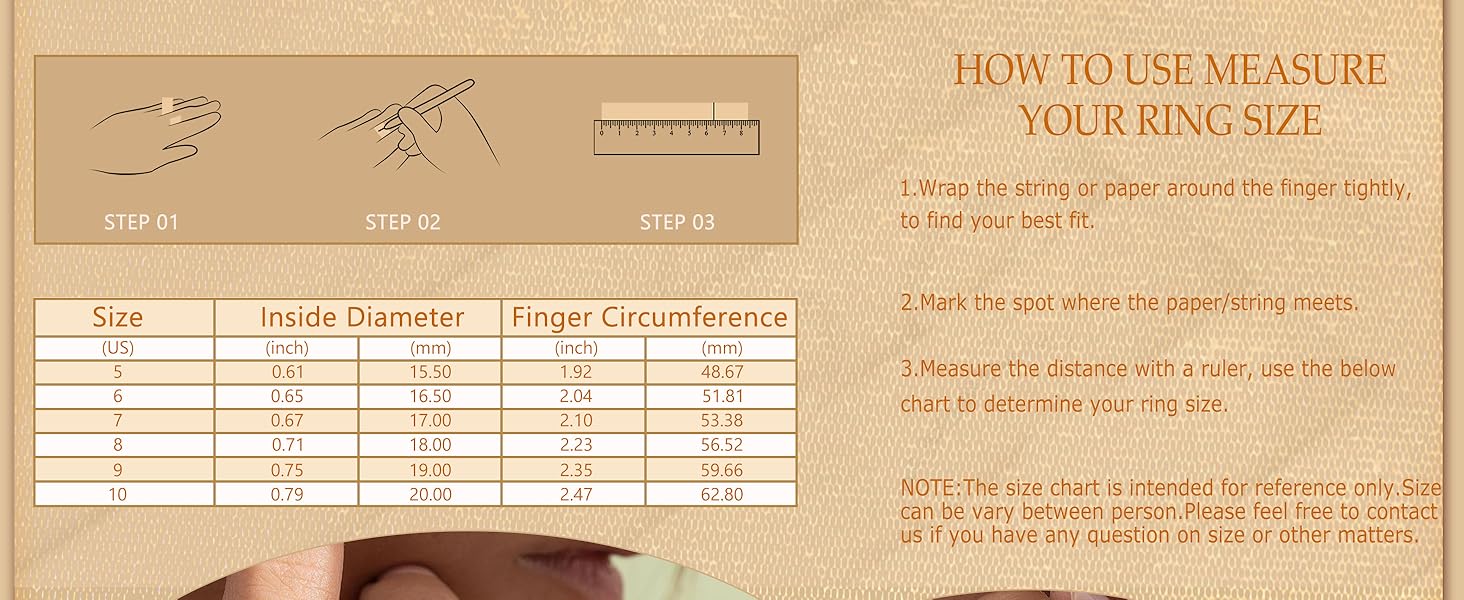 0 1 2 3 4 5 6 7 8

STEP 01

STEP 02

STEP 03

| Size | Inside Diameter | | Finger Circumference | |
|---|---|---|---|---|
| (US) | (inch) | (mm) | (inch) | (mm) |
| 5 | 0.61 | 15.50 | 1.92 | 48.67 |
| 6 | 0.65 | 16.50 | 2.04 | 51.81 |
| 7 | 0.67 | 17.00 | 2.10 | 53.38 |
| 8 | 0.71 | 18.00 | 2.23 | 56.52 |
| 9 | 0.75 | 19.00 | 2.35 | 59.66 |
| 10 | 0.79 | 20.00 | 2.47 | 62.80 |

HOW TO USE MEASURE YOUR RING SIZE

1.Wrap the string or paper around the finger tightly, to find your best fit.

2.Mark the spot where the paper/string meets.

3.Measure the distance with a ruler, use the below chart to determine your ring size.

NOTE:The size chart is intended for reference only.Size can be vary between person.Please feel free to contact us if you have any question on size or other matters.