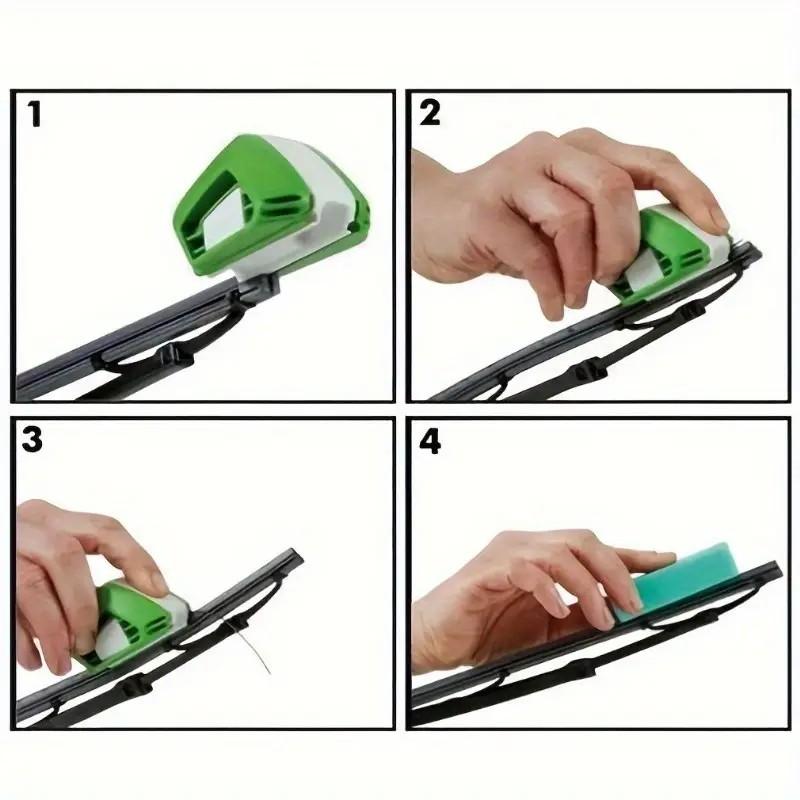 1

2

3

4