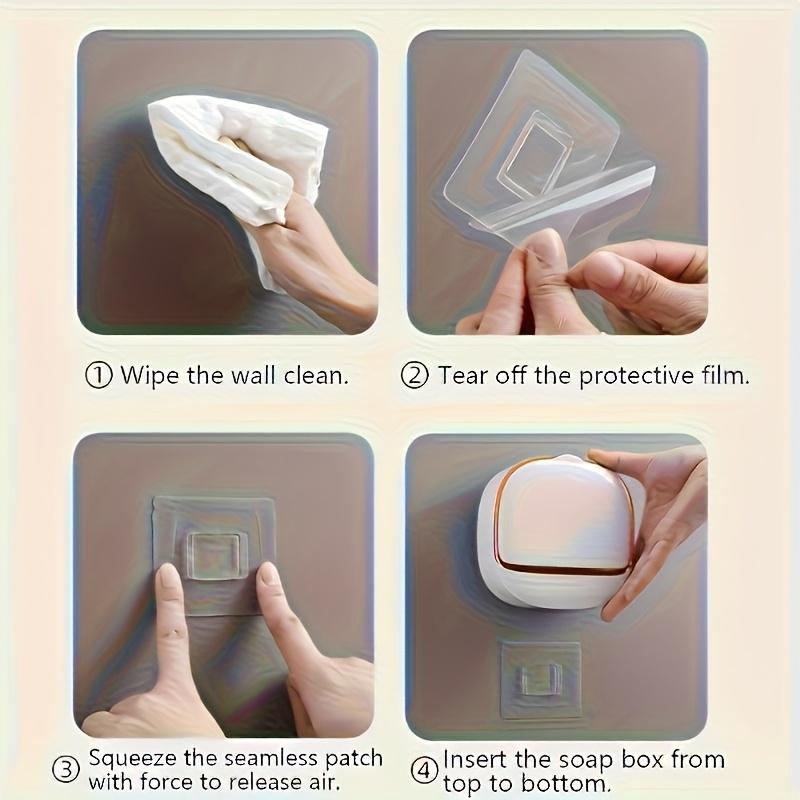 ① Wipe the wall clean.

② Tear off the protective film.

③ Squeeze the seamless patch with force to release air.

④ Insert the soap box from top to bottom.