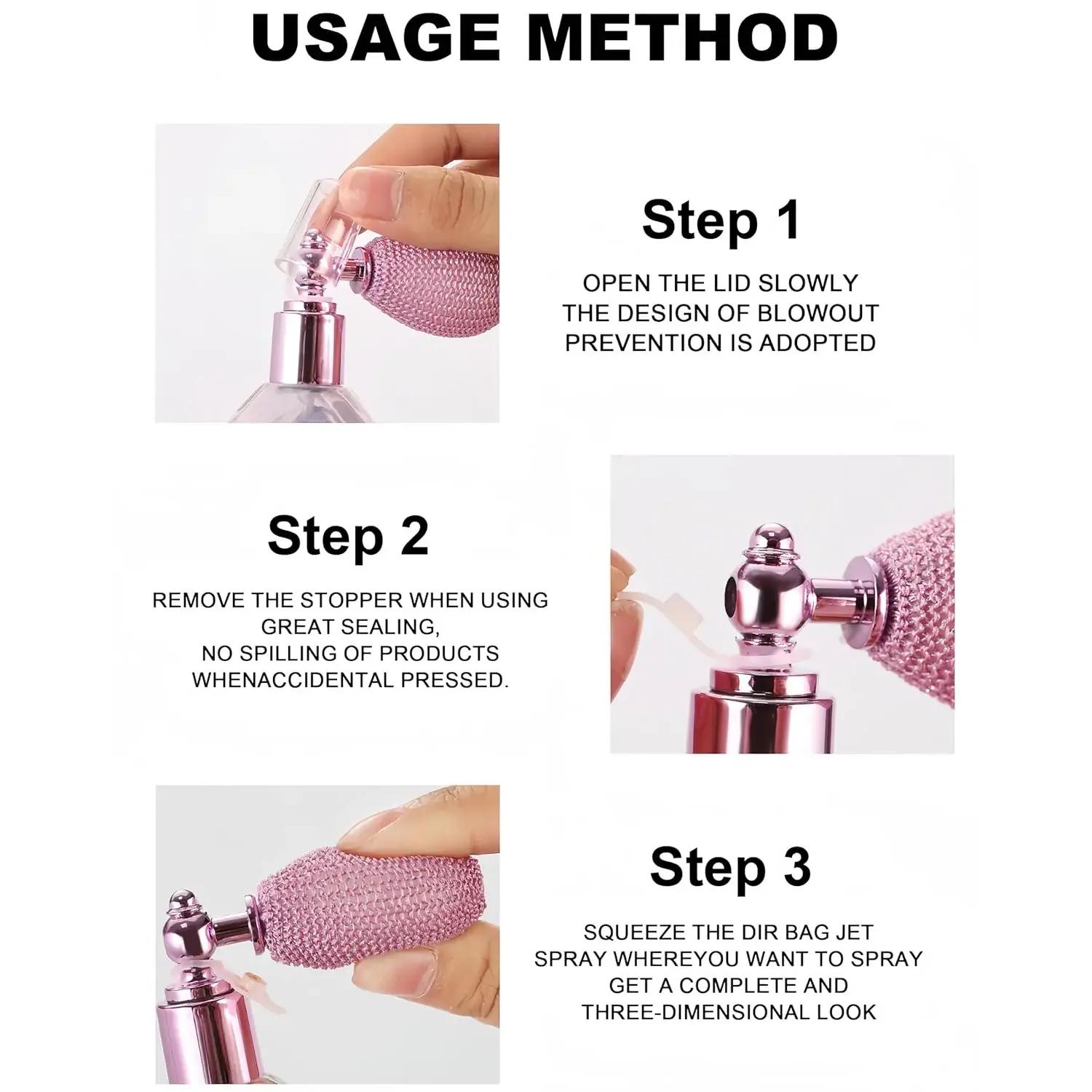 USAGE METHOD

Step 1

OPEN THE LID SLOWLY
THE DESIGN OF BLOWOUT
PREVENTION IS ADOPTED

Step 2

REMOVE THE STOPPER WHEN USING
GREAT SEALING,
NO SPILLING OF PRODUCTS
WHENACCIDENTAL PRESSED.

Step 3

SQUEEZE THE DIR BAG JET
SPRAY WHEREYOU WANT TO SPRAY
GET A COMPLETE AND
THREE-DIMENSIONAL LOOK