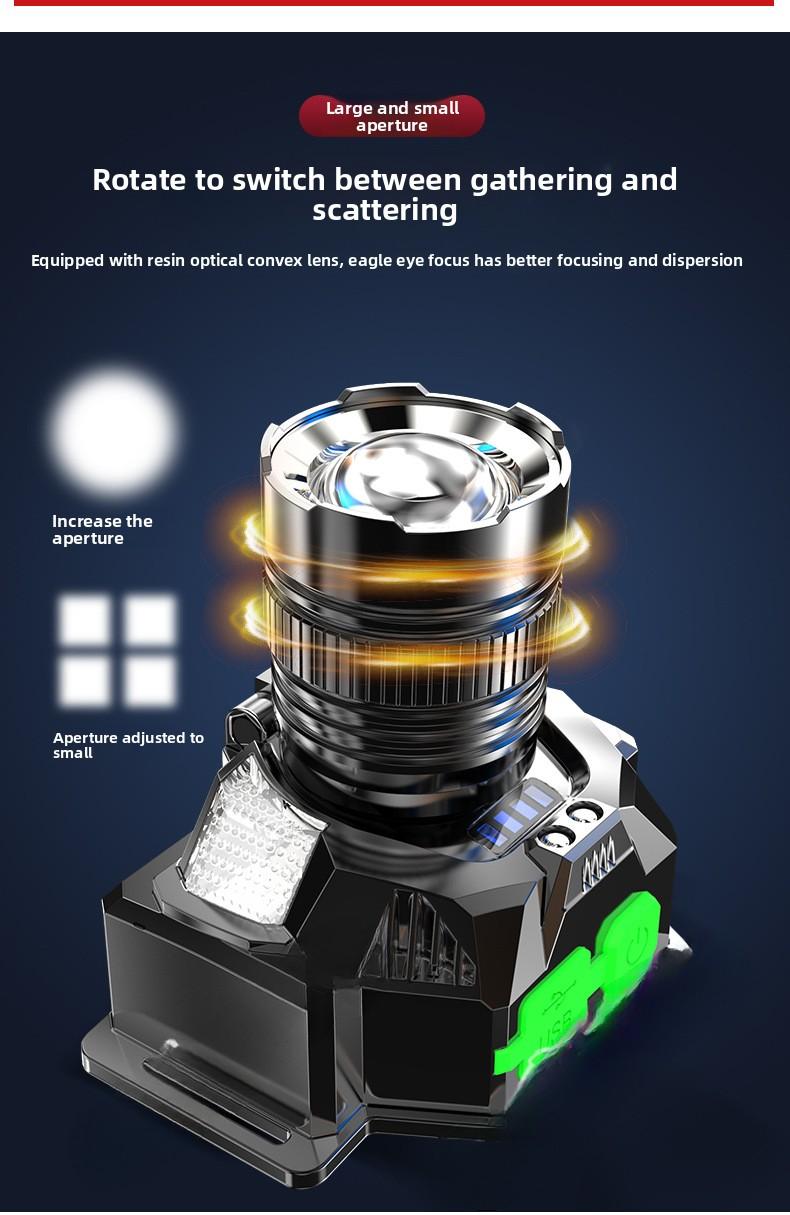 Large and small aperture

Rotate to switch between gathering and scattering

Equipped with resin optical convex lens, eagle eye focus has better focusing and dispersion

Increase the aperture

Aperture adjusted to small

USB