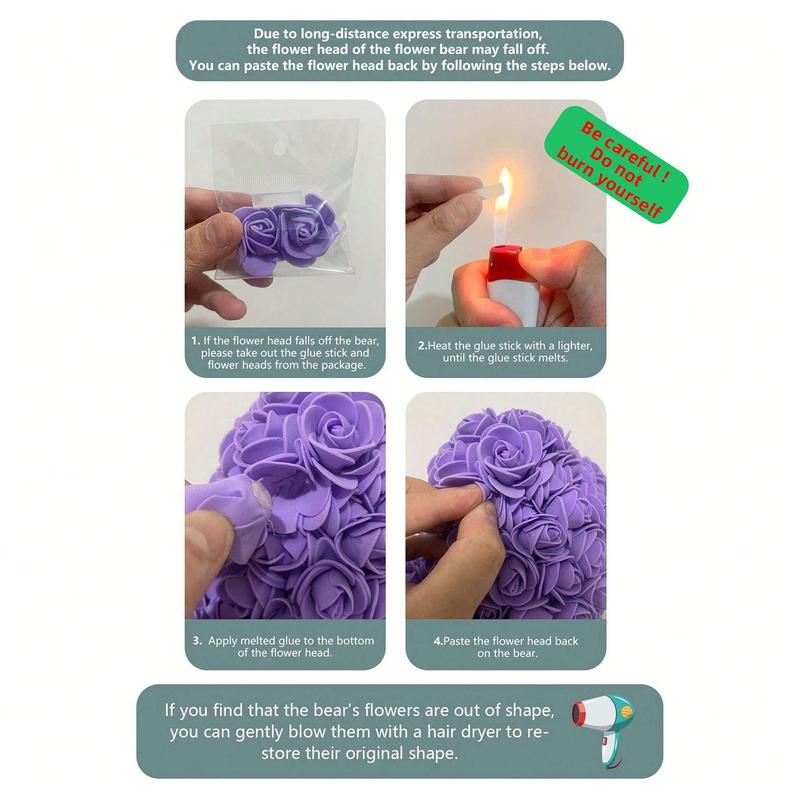 Due to long-distance express transportation, the flower head of the flower bear may fall off. You can paste the flower head back by following the steps below.

Be careful ! Do not burn yourself

1. If the flower head falls off the bear, please take out the glue stick and flower heads from the package.

2.Heat the glue stick with a lighter, until the glue stick melts.

3. Apply melted glue to the bottom of the flower head.

4.Paste the flower head back on the bear.

If you find that the bear's flowers are out of shape, you can gently blow them with a hair dryer to restore their original shape.