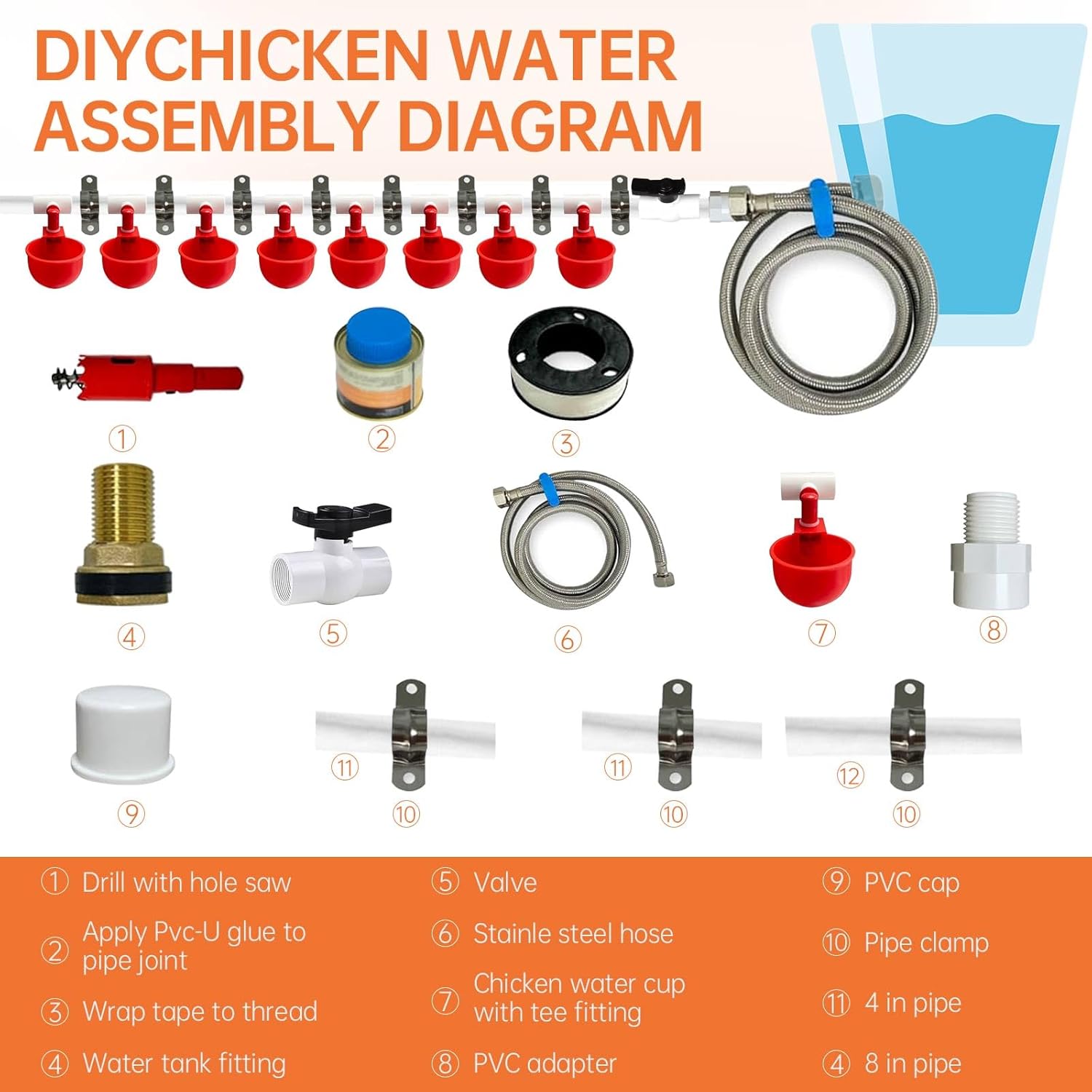 DIYCHICKEN WATER ASSEMBLY DIAGRAM

①

②

③

④

⑤

⑥

⑦

⑧

⑨

⑪

⑩

⑪

⑩

⑫

⑩

① Drill with hole saw

② Apply Pvc-U glue to pipe joint

③ Wrap tape to thread

④ Water tank fitting

⑤ Valve

⑥ Stainle steel hose

⑦ Chicken water cup with tee fitting

⑧ PVC adapter

⑨ PVC cap

⑩ Pipe clamp

⑪ 4 in pipe

④ 8 in pipe