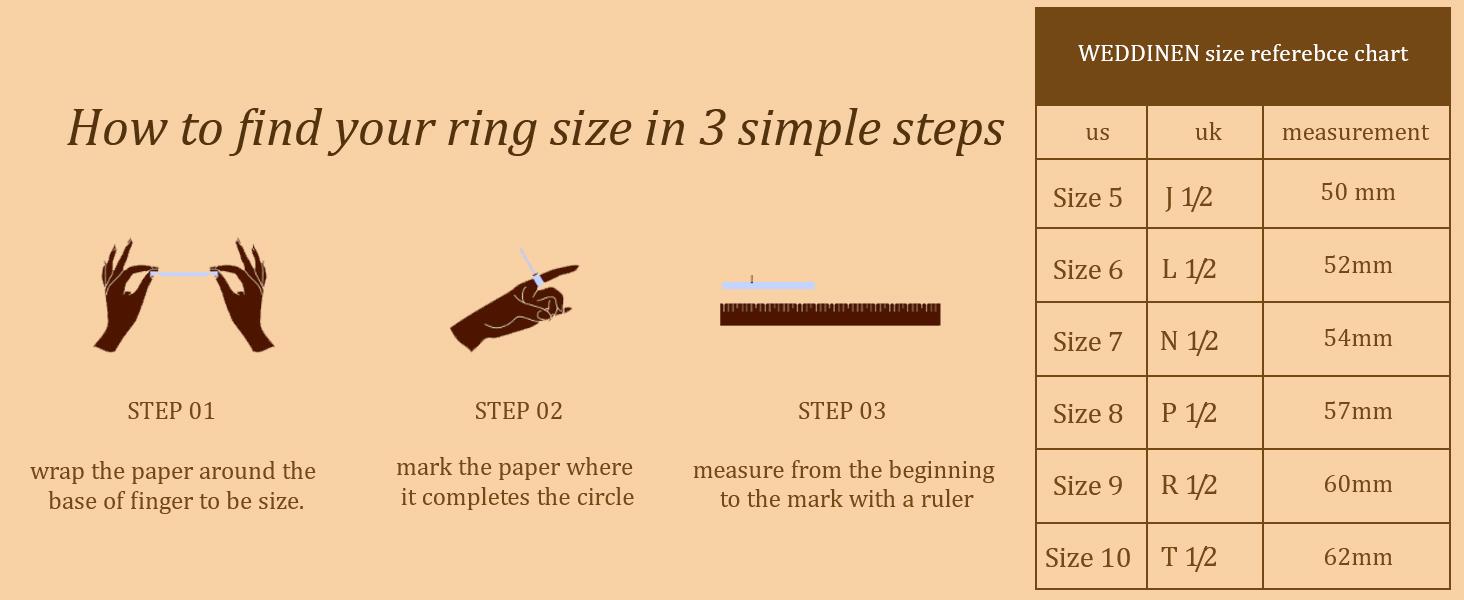 How to find your ring size in 3 simple steps

STEP 01

wrap the paper around the base of finger to be size.

STEP 02

mark the paper where it completes the circle

STEP 03

measure from the beginning to the mark with a ruler

WEDDINEN size referebce chart

| us | uk | measurement |
|---|---|---|
| Size 5 | J 1/2 | 50 mm |
| Size 6 | L 1/2 | 52mm |
| Size 7 | N 1/2 | 54mm |
| Size 8 | P 1/2 | 57mm |
| Size 9 | R 1/2 | 60mm |
| Size 10 | T 1/2 | 62mm |