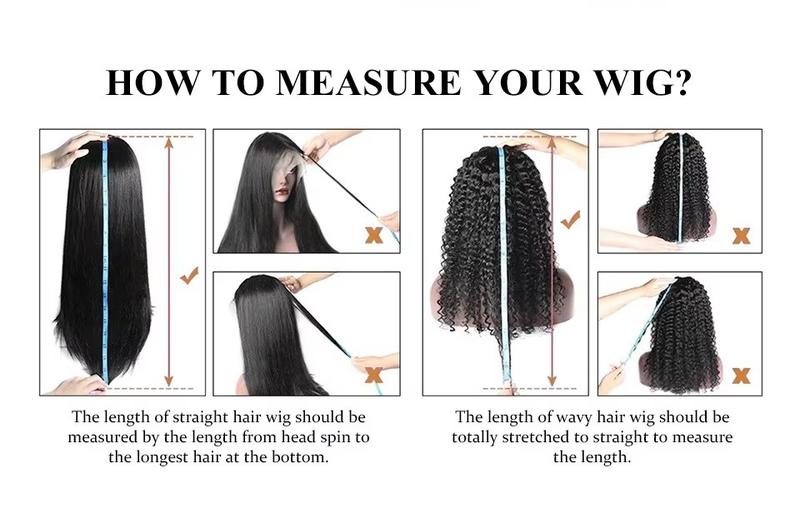 HOW TO MEASURE YOUR WIG?

The length of straight hair wig should be measured by the length from head spin to the longest hair at the bottom.

The length of wavy hair wig should be totally stretched to straight to measure the length.