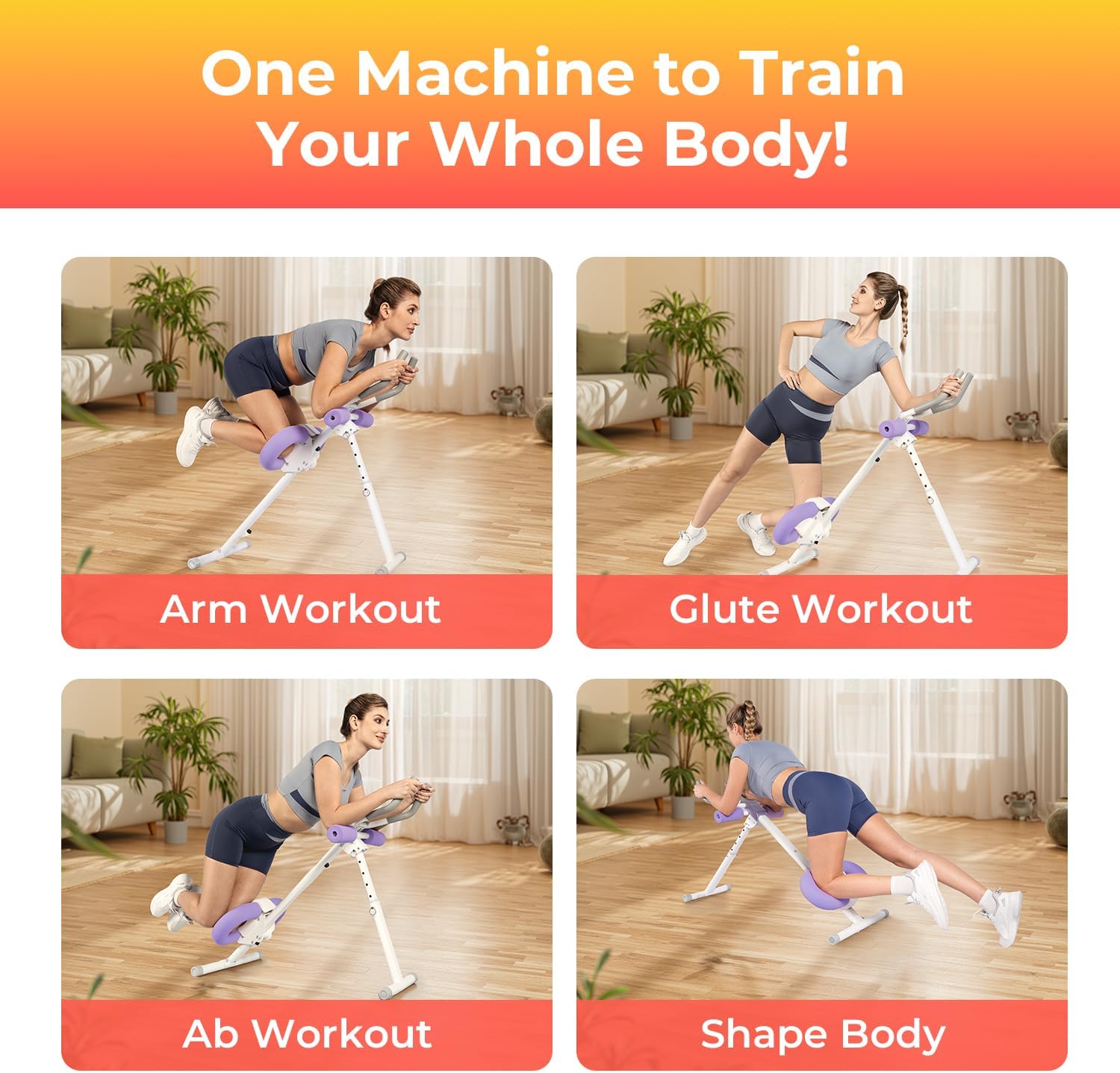 One Machine to Train Your Whole Body!

Arm Workout

Glute Workout

Ab Workout

Shape Body