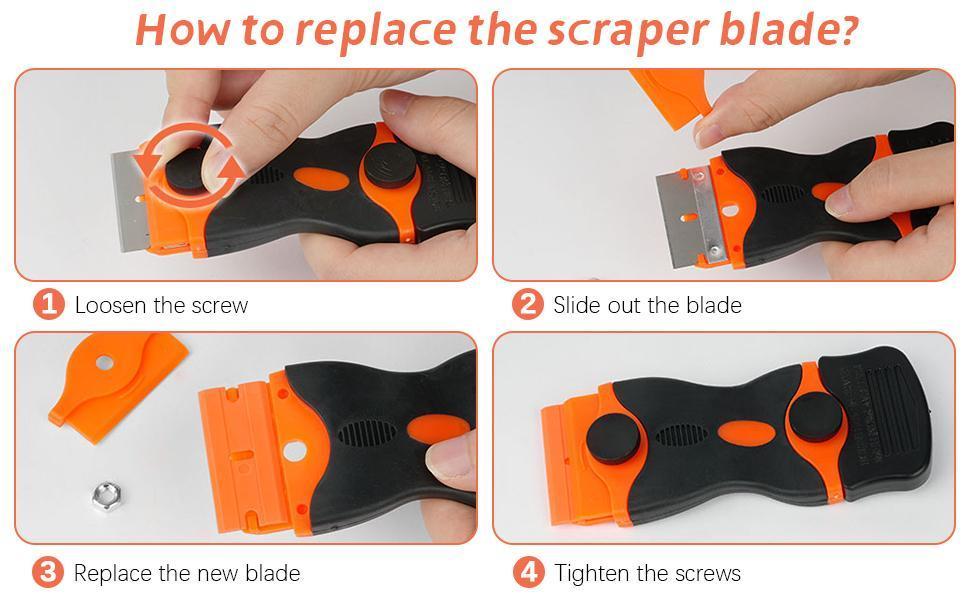 How to replace the scraper blade?

1 Loosen the screw

2 Slide out the blade

3 Replace the new blade

4 Tighten the screws