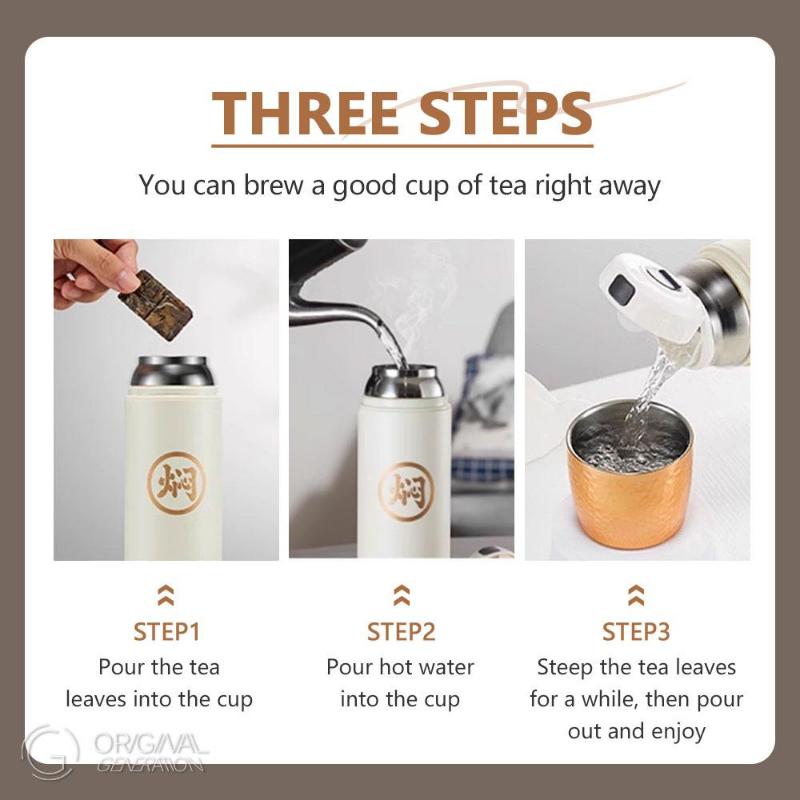 THREE STEPS

You can brew a good cup of tea right away

焖

焖

STEP1
Pour the tea leaves into the cup

STEP2
Pour hot water into the cup

STEP3
Steep the tea leaves for a while, then pour out and enjoy

ORIGINAL GENERATION