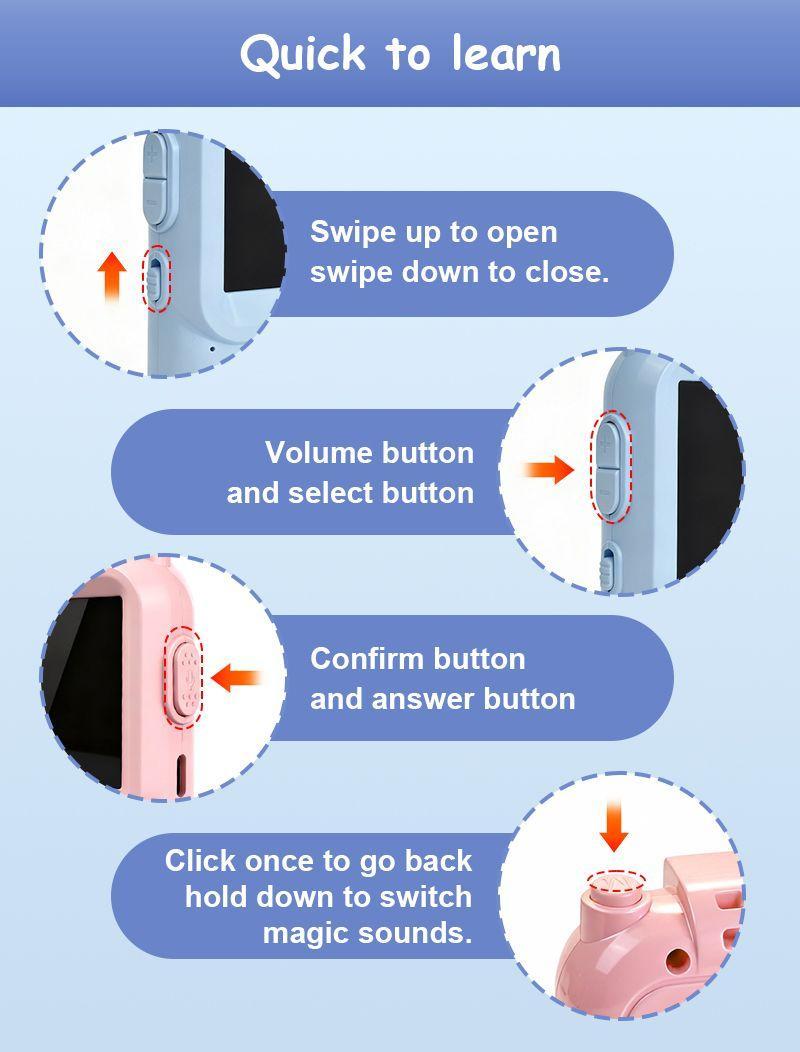 Quick to learn

Swipe up to open
swipe down to close.

Volume button
and select button

Confirm button
and answer button

Click once to go back
hold down to switch
magic sounds.