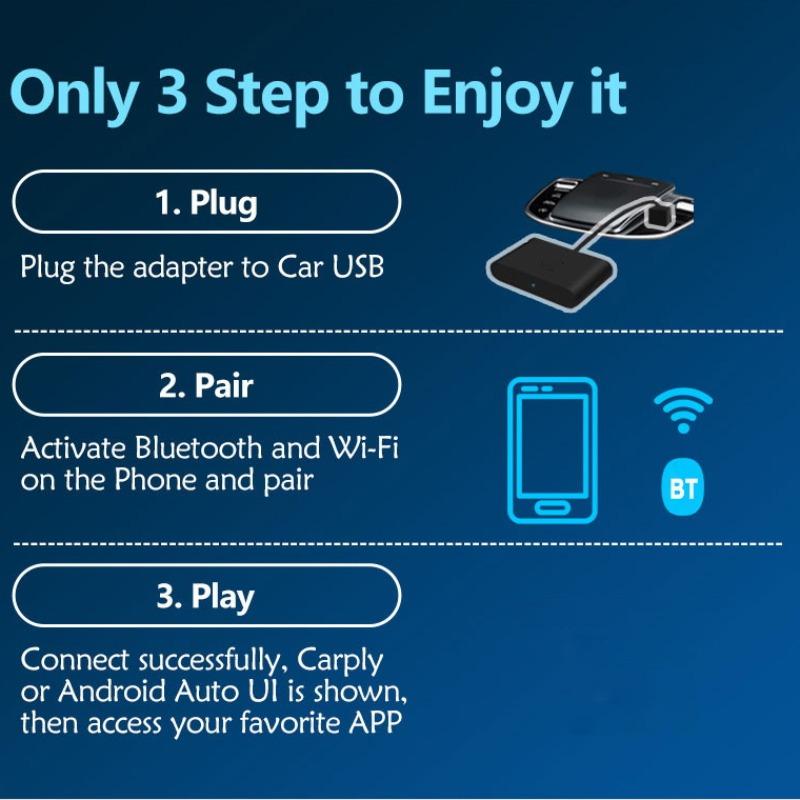 Only 3 Step to Enjoy it

1. Plug

Plug the adapter to Car USB

2. Pair

Activate Bluetooth and Wi-Fi on the Phone and pair

BT

3. Play

Connect successfully, Carply or Android Auto UI is shown, then access your favorite APP