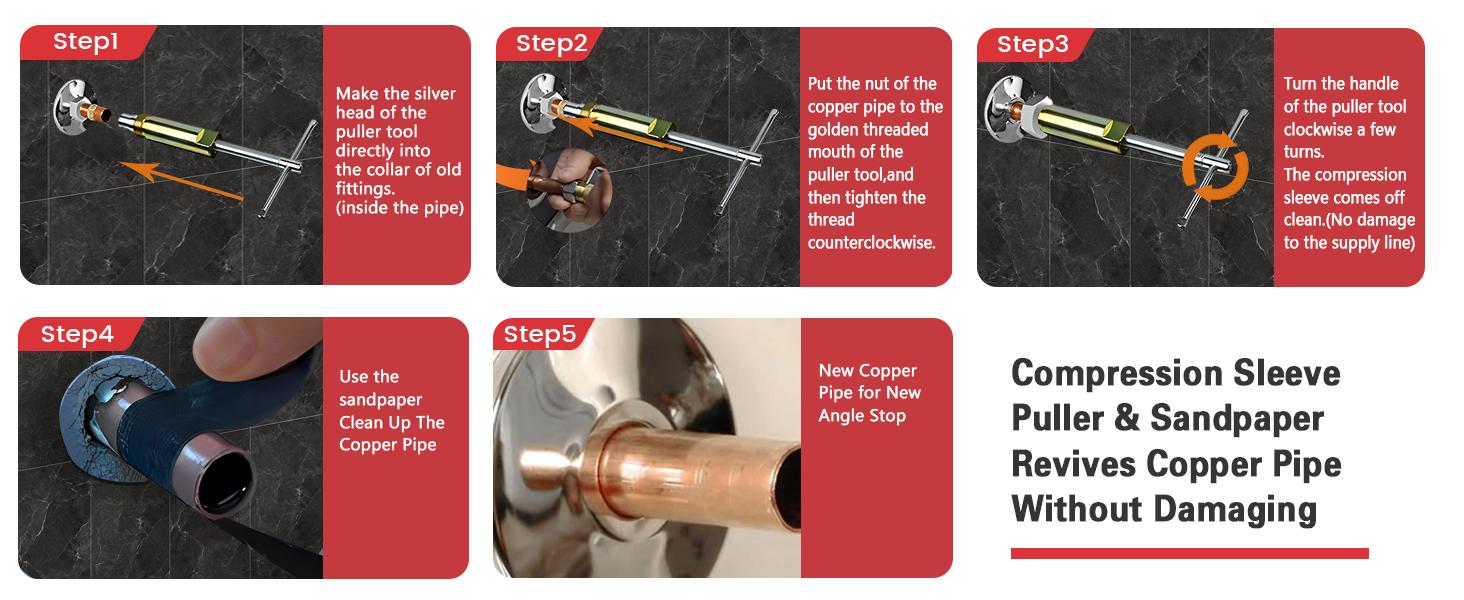 Step1

Make the silver head of the puller tool directly into the collar of old fittings. (inside the pipe)

Step2

Put the nut of the copper pipe to the golden threaded mouth of the puller tool,and then tighten the thread counterclockwise.

Step3

Turn the handle of the puller tool clockwise a few turns.
The compression sleeve comes off clean.(No damage to the supply line)

Step4

Use the sandpaper Clean Up The Copper Pipe

Step5

New Copper Pipe for New Angle Stop

Compression Sleeve Puller & Sandpaper Revives Copper Pipe Without Damaging