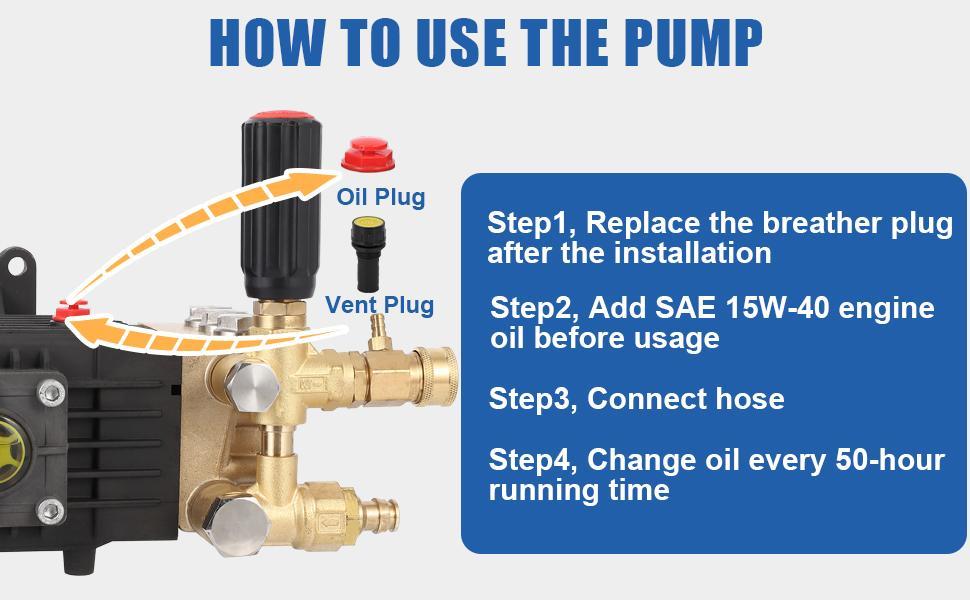 HOW TO USE THE PUMP

Oil Plug

Vent Plug

Step1, Replace the breather plug after the installation

Step2, Add SAE 15W-40 engine oil before usage

Step3, Connect hose

Step4, Change oil every 50-hour running time