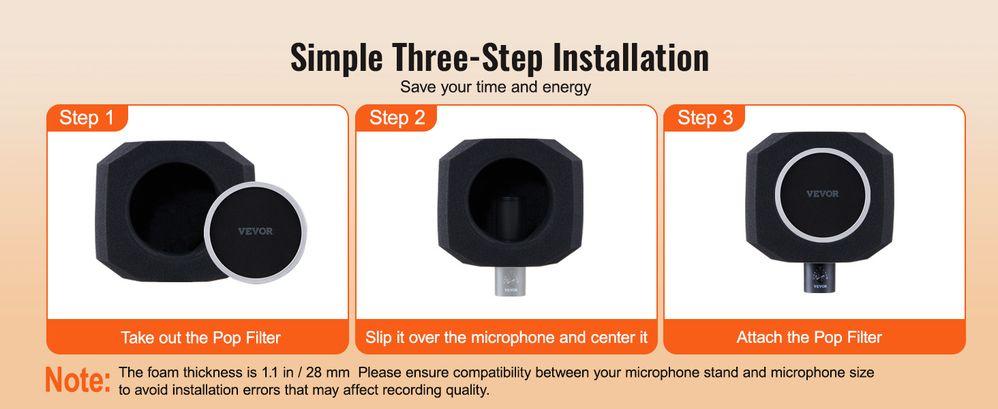 Simple Three-Step Installation
Save your time and energy

Step 1
VEVOR
Take out the Pop Filter

Step 2
Slip it over the microphone and center it

Step 3
VEVOR
Attach the Pop Filter

Note: The foam thickness is 1.1 in / 28 mm Please ensure compatibility between your microphone stand and microphone size to avoid installation errors that may affect recording quality.