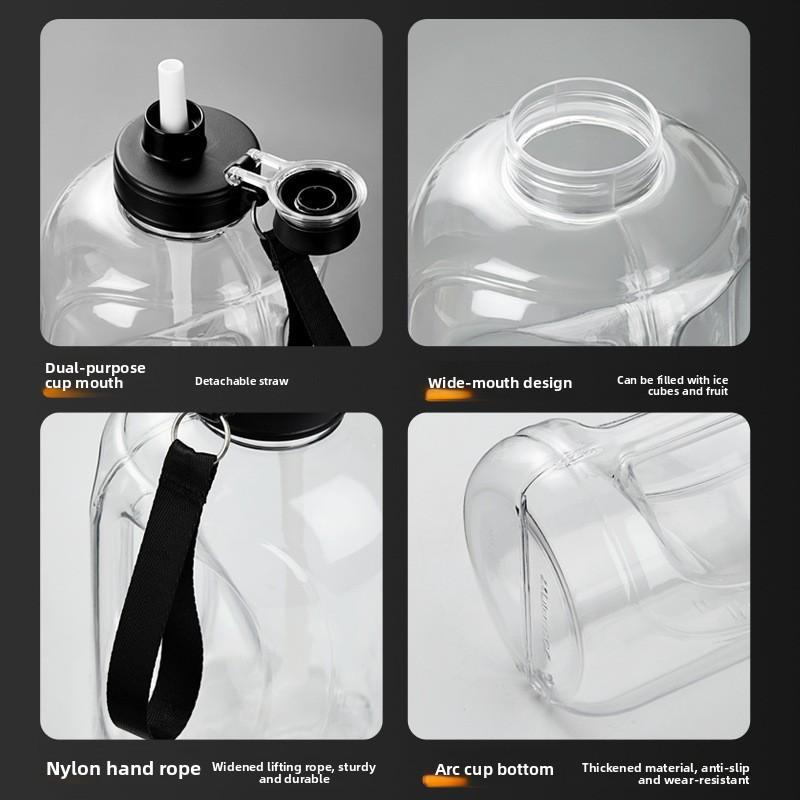 Dual-purpose cup mouth

Detachable straw

Wide-mouth design

Can be filled with ice cubes and fruit

Nylon hand rope

Widened lifting rope, sturdy and durable

Arc cup bottom

Thickened material, anti-slip and wear-resistant