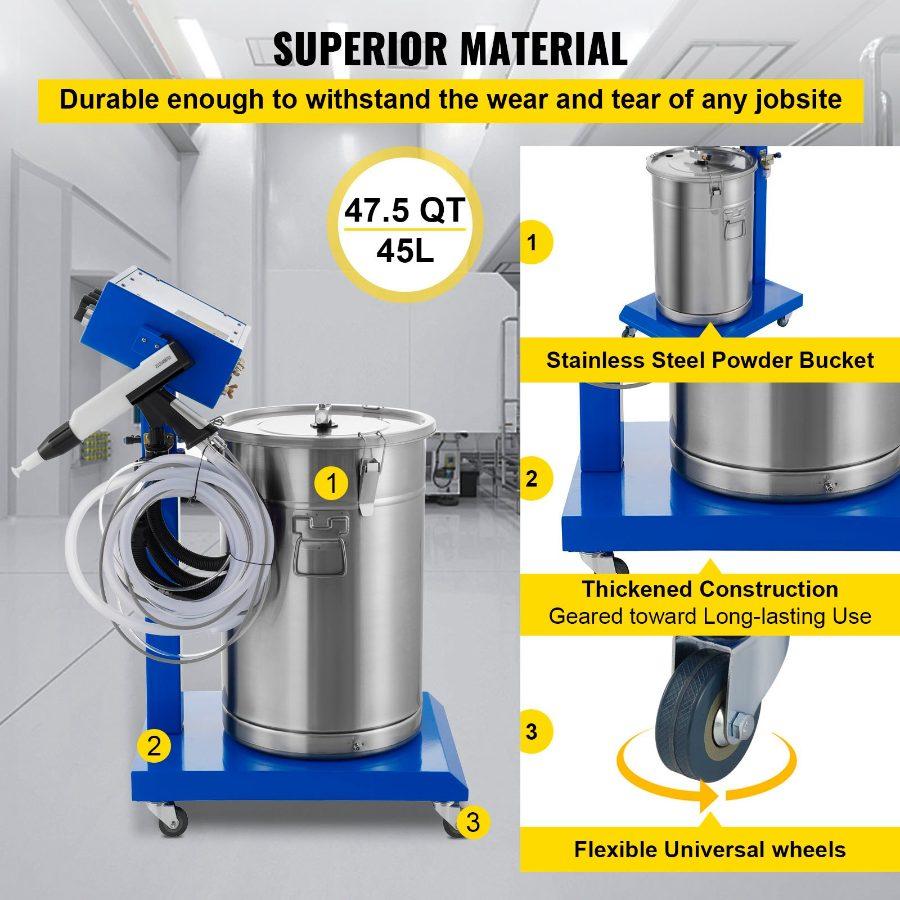 SUPERIOR MATERIAL

Durable enough to withstand the wear and tear of any jobsite

47.5 QT
45L

1

2

3

1

Stainless Steel Powder Bucket

2

Thickened Construction
Geared toward Long-lasting Use

3

Flexible Universal wheels