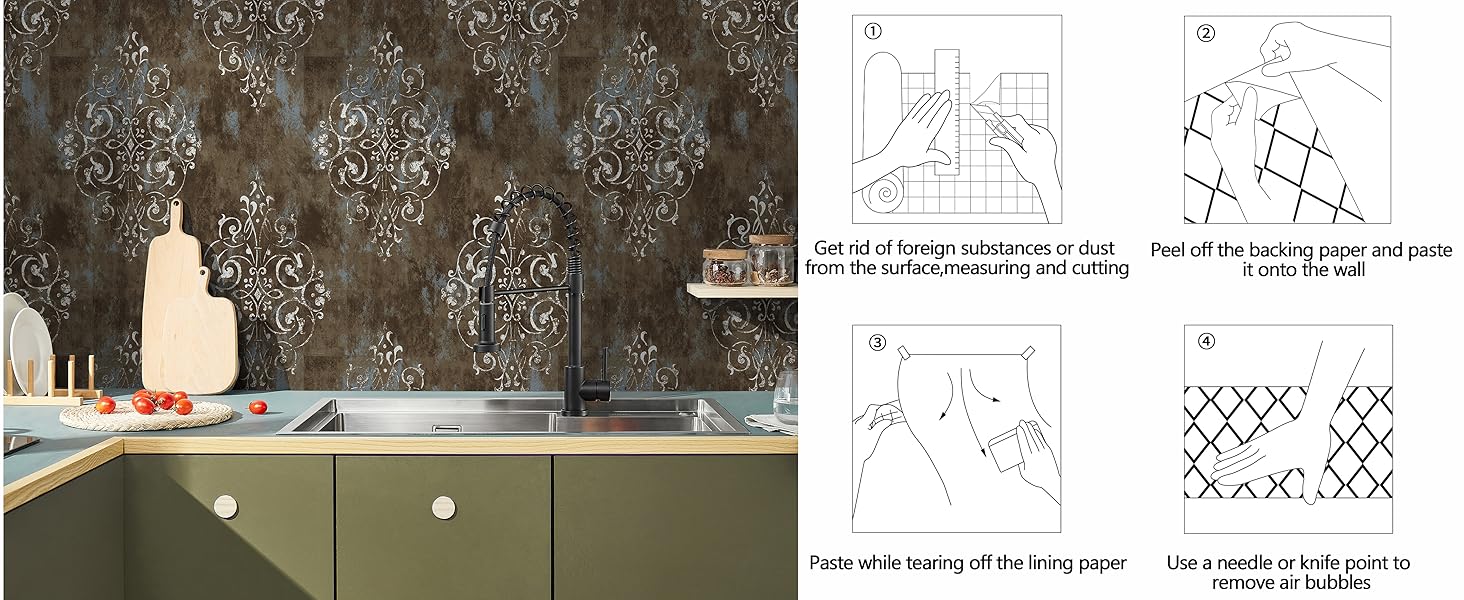 ①

Get rid of foreign substances or dust from the surface,measuring and cutting

②

Peel off the backing paper and paste it onto the wall

③

Paste while tearing off the lining paper

④

Use a needle or knife point to remove air bubbles