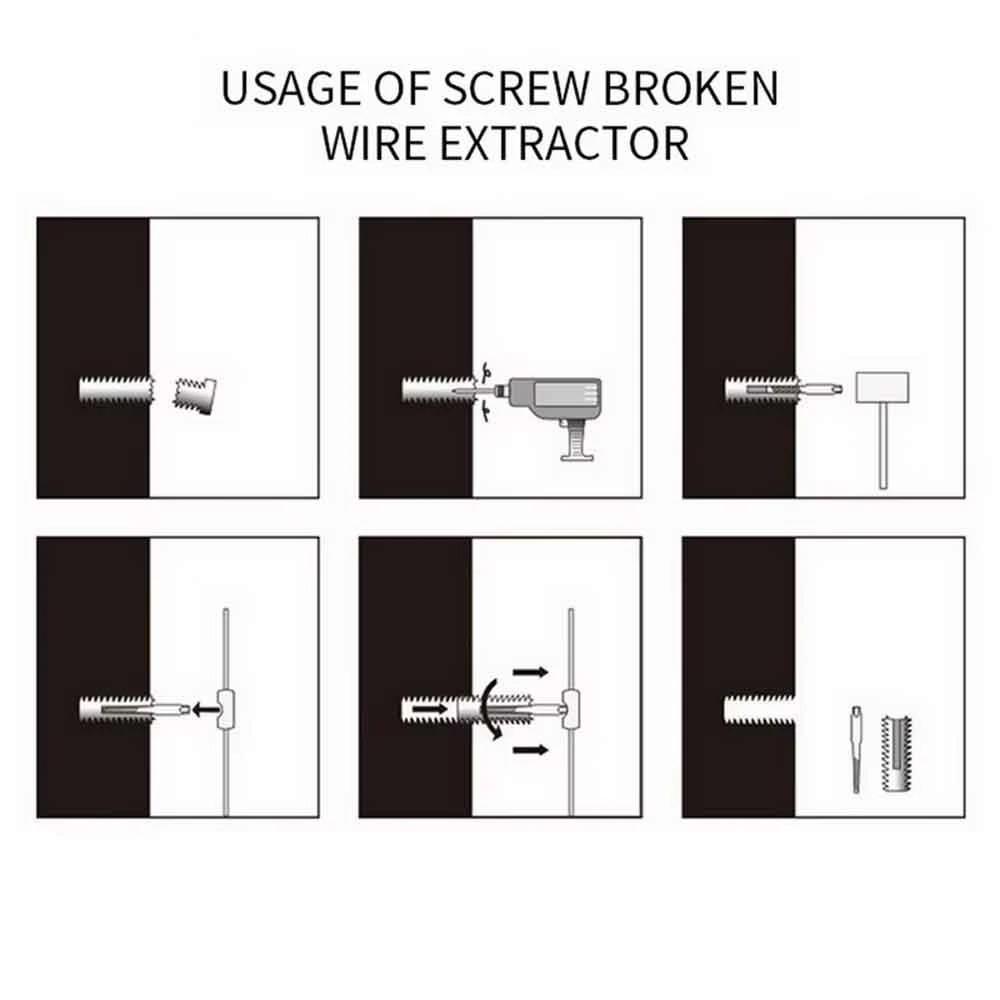 USAGE OF SCREW BROKEN WIRE EXTRACTOR