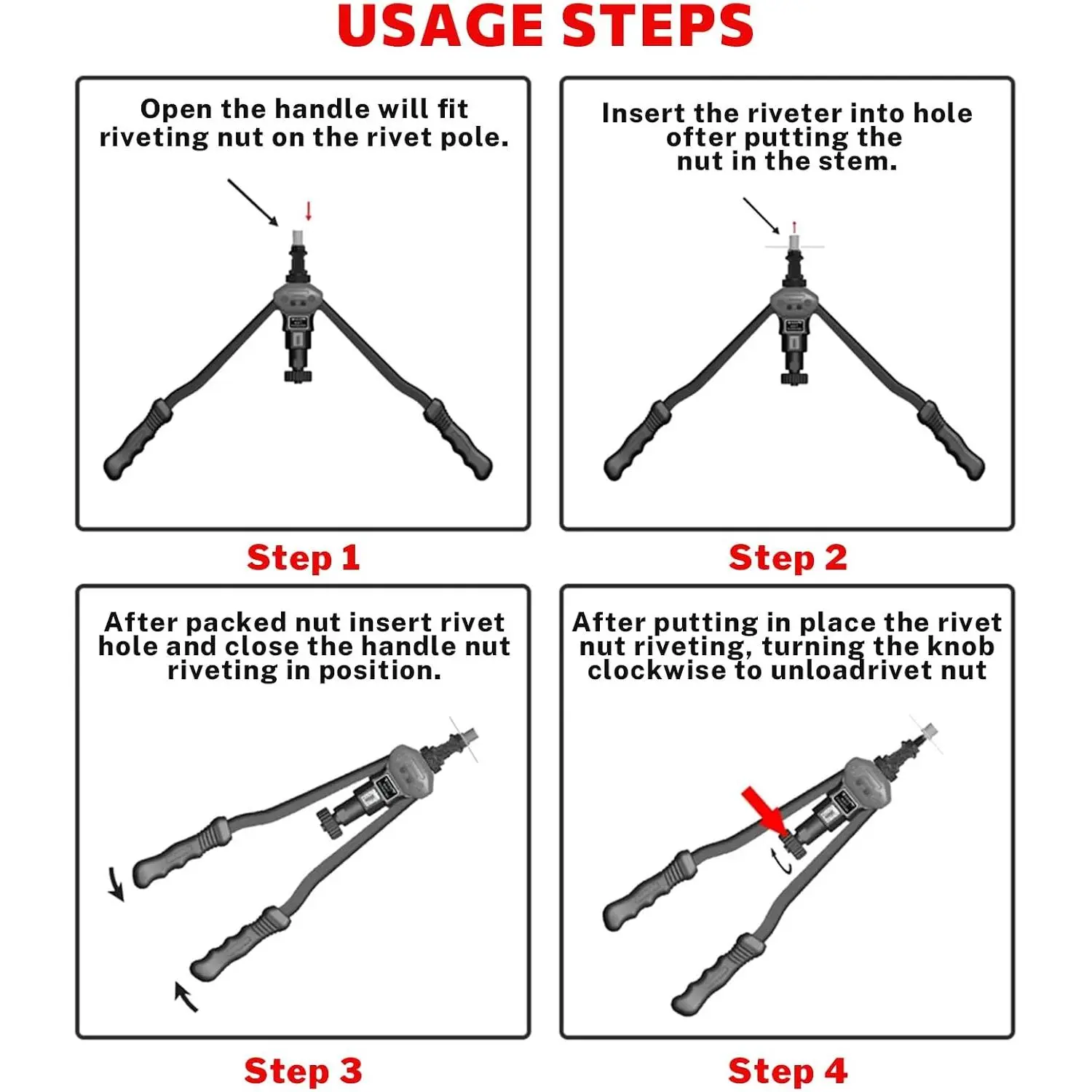 USAGE STEPS

Open the handle will fit riveting nut on the rivet pole.

Step 1

Insert the riveter into hole ofter putting the nut in the stem.

Step 2

After packed nut insert rivet hole and close the handle nut riveting in position.

Step 3

After putting in place the rivet nut riveting, turning the knob clockwise to unloadrivet nut

Step 4