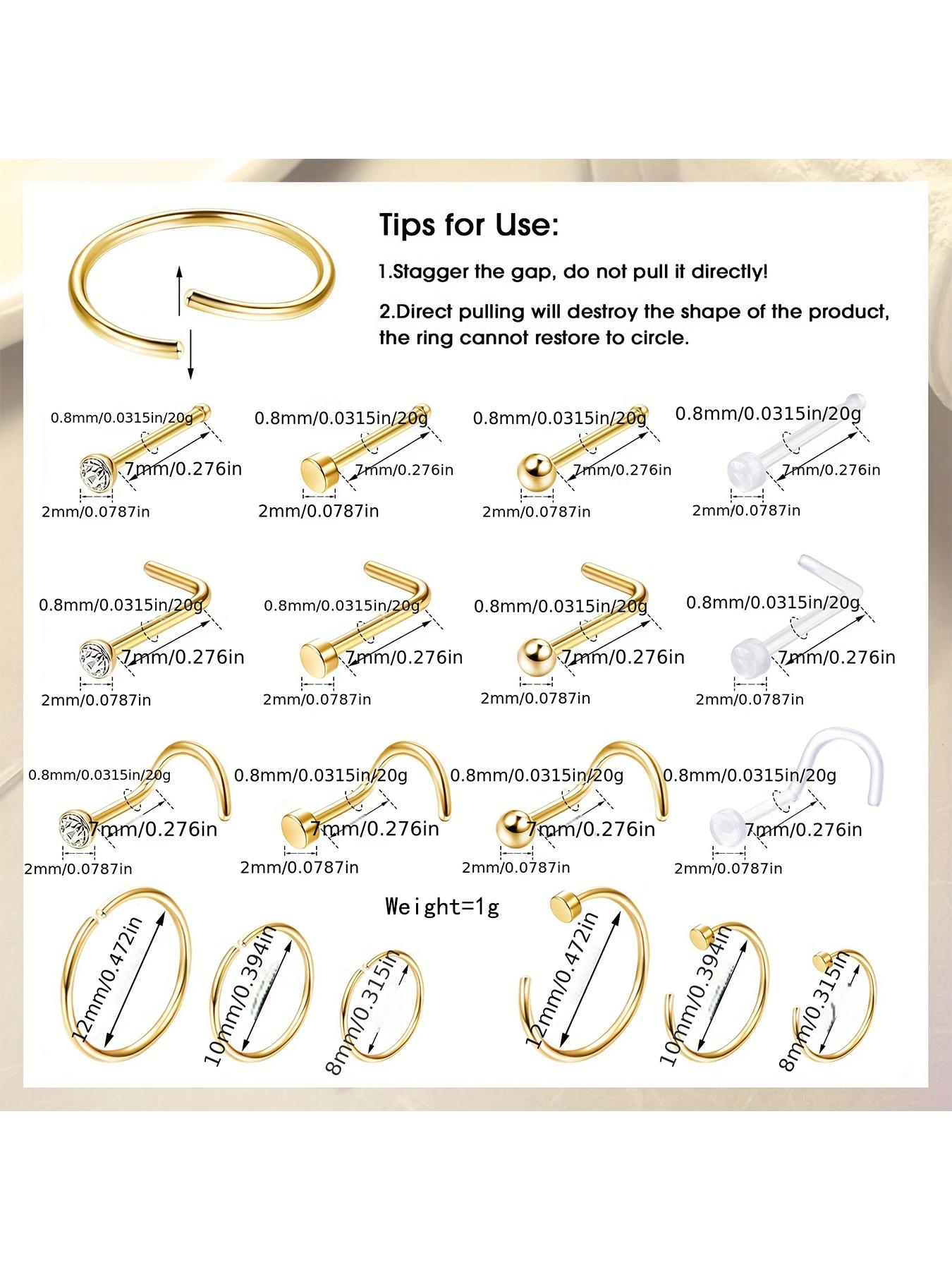 Tips for Use:

1.Stagger the gap, do not pull it directly!

2.Direct pulling will destroy the shape of the product, the ring cannot restore to circle.

0.8mm/0.0315in/20g
7mm/0.276in
2mm/0.0787in

0.8mm/0.0315in/20g
7mm/0.276in
2mm/0.0787in

0.8mm/0.0315in/20g
7mm/0.276in
2mm/0.0787in

0.8mm/0.0315in/20g
7mm/0.276in
2mm/0.0787in

0.8mm/0.0315in/20g
7mm/0.276in
2mm/0.0787in

0.8mm/0.0315in/20g
7mm/0.276in
2mm/0.0787in

0.8mm/0.0315in/20g
7mm/0.276in
2mm/0.0787in

0.8mm/0.0315in/20g
7mm/0.276in
2mm/0.0787in

0.8mm/0.0315in/20g
7mm/0.276in
2mm/0.0787in

0.8mm/0.0315in/20g
7mm/0.276in
2mm/0.0787in

0.8mm/0.0315in/20g
7mm/0.276in
2mm/0.0787in

0.8mm/0.0315in/20g
7mm/0.276in
2mm/0.0787in

Weight=1g

12mm/0.472in
10mm/0.394in
8mm/0.315in
12mm/0.472in
10mm/0.394in
8mm/0.315in