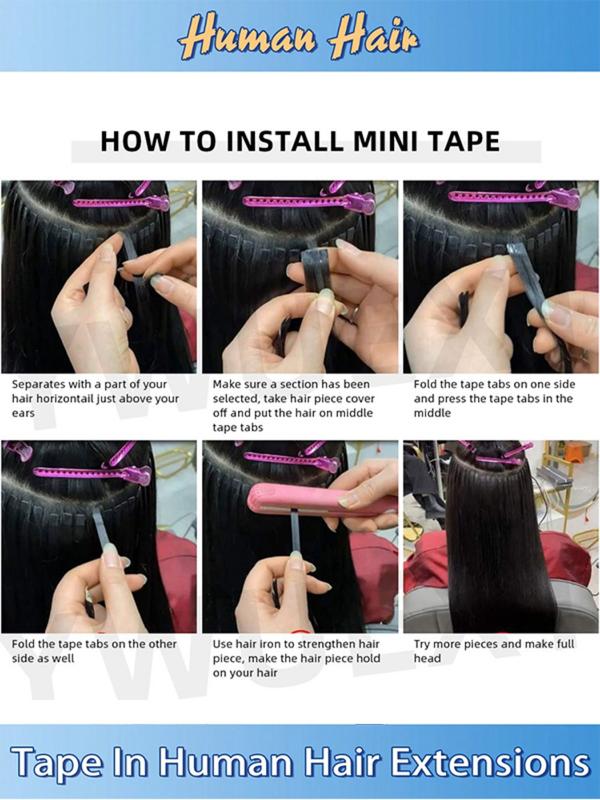 Human Hair

HOW TO INSTALL MINI TAPE

Separates with a part of your hair horizontail just above your ears

Make sure a section has been selected, take hair piece cover off and put the hair on middle tape tabs

Fold the tape tabs on one side and press the tape tabs in the middle

Fold the tape tabs on the other side as well

Use hair iron to strengthen hair piece, make the hair piece hold on your hair

Try more pieces and make full head

Tape In Human Hair Extensions