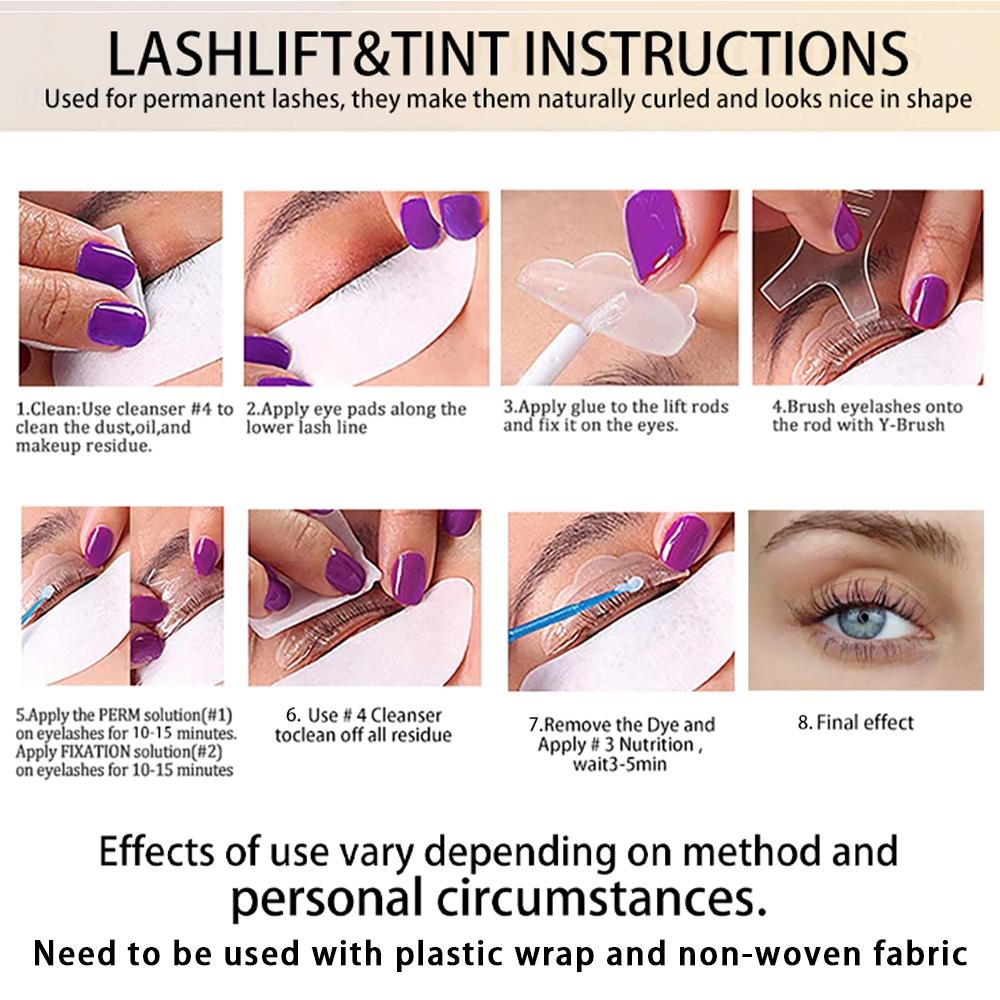 LASHLIFT&TINT INSTRUCTIONS

Used for permanent lashes, they make them naturally curled and looks nice in shape

1.Clean:Use cleanser #4 to clean the dust,oil,and makeup residue.

2.Apply eye pads along the lower lash line

3.Apply glue to the lift rods and fix it on the eyes.

4.Brush eyelashes onto the rod with Y-Brush

5.Apply the PERM solution(#1) on eyelashes for 10-15 minutes. Apply FIXATION solution(#2) on eyelashes for 10-15 minutes

6. Use # 4 Cleanser toclean off all residue

7.Remove the Dye and Apply # 3 Nutrition , wait3-5min

8. Final effect

Effects of use vary depending on method and personal circumstances.

Need to be used with plastic wrap and non-woven fabric