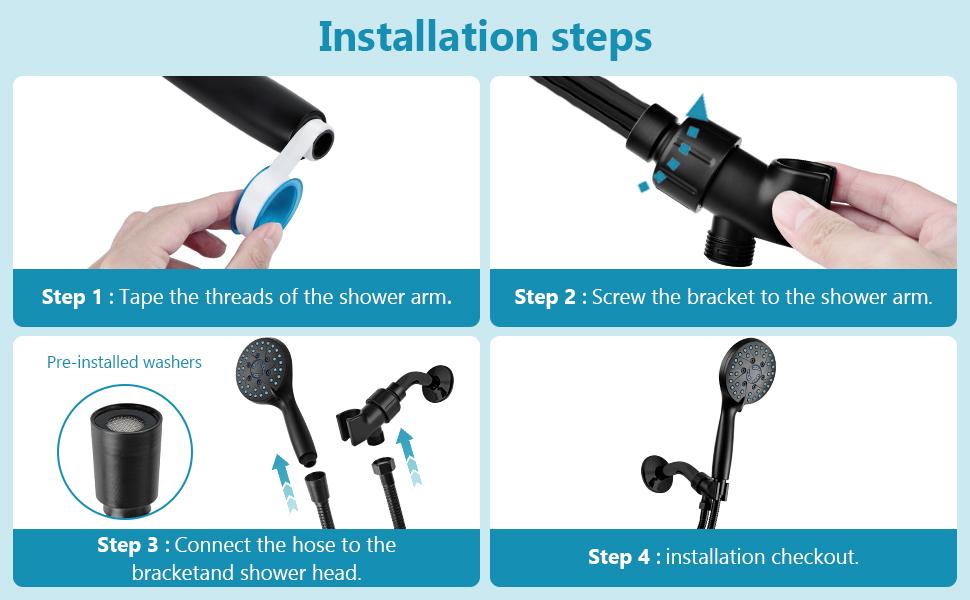 Installation steps

Step 1 : Tape the threads of the shower arm.

Step 2 : Screw the bracket to the shower arm.

Pre-installed washers

Step 3 : Connect the hose to the bracketand shower head.

Step 4 : installation checkout.