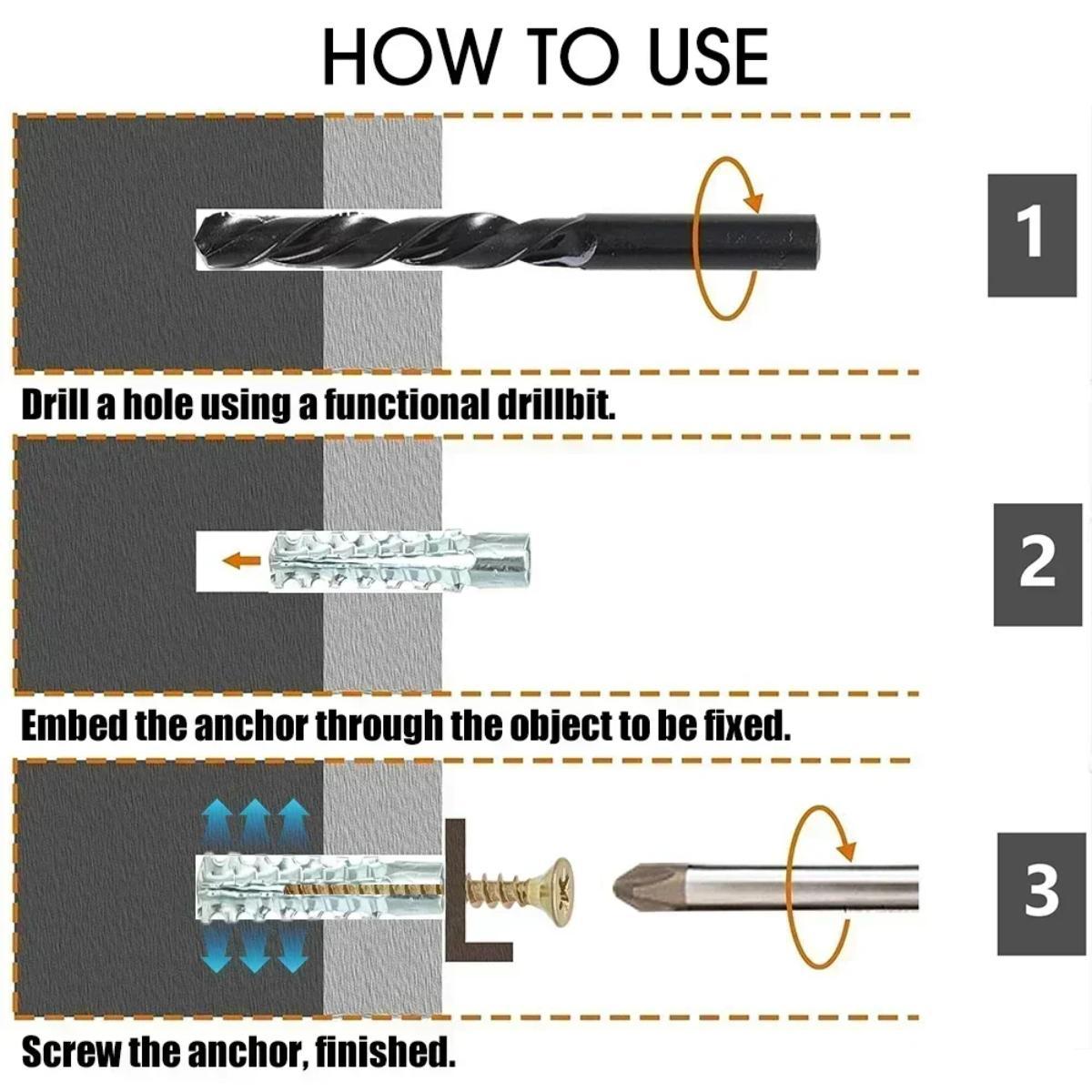 HOW TO USE

1

Drill a hole using a functional drillbit.

2

Embed the anchor through the object to be fixed.

3

Screw the anchor, finished.